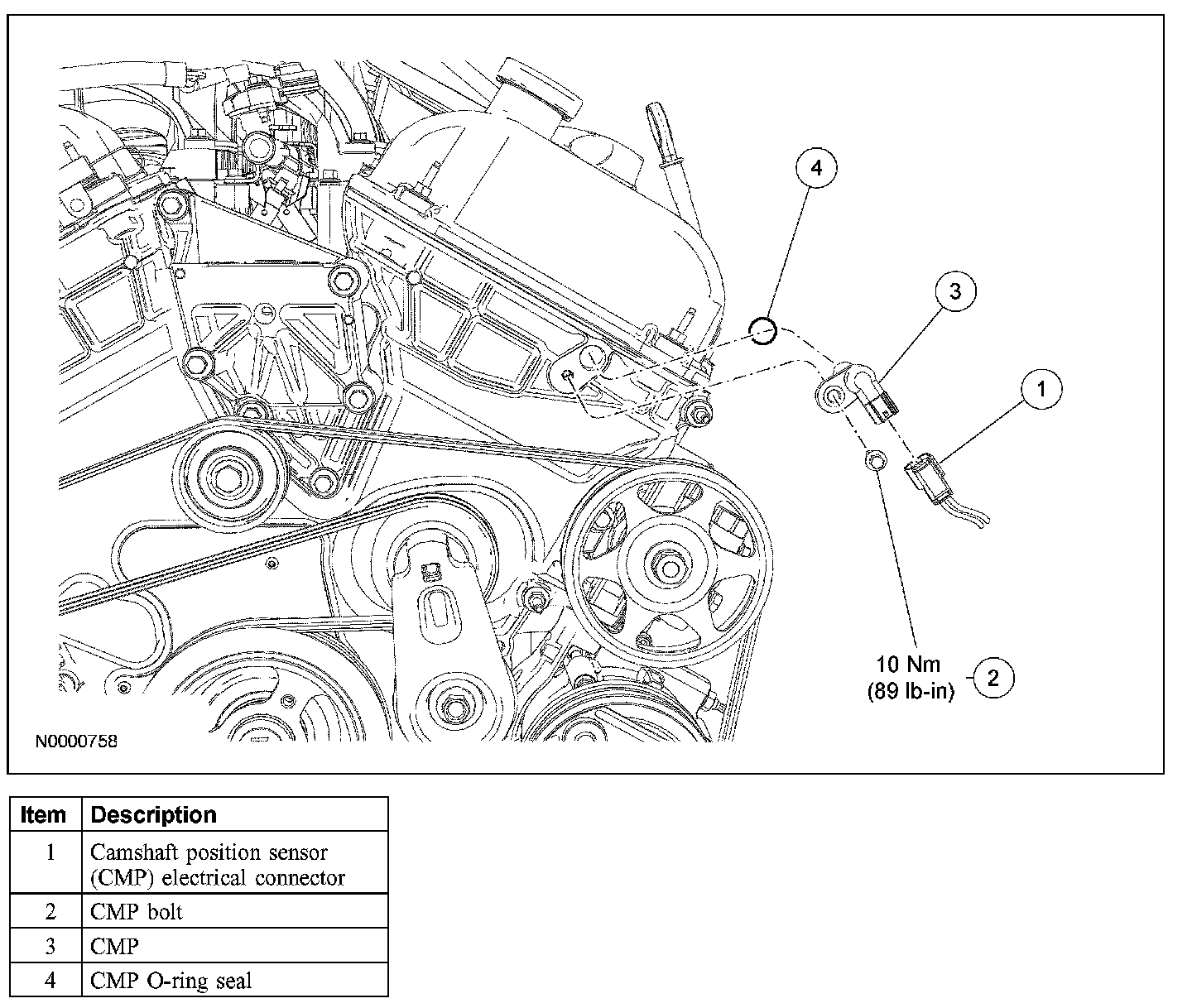 4

3

1

10 Nm
(89 lb-in)

2

N0000758

| Item | Description |
|---|---|
| 1 | Camshaft position sensor (CMP) electrical connector |
| 2 | CMP bolt |
| 3 | CMP |
| 4 | CMP O-ring seal |