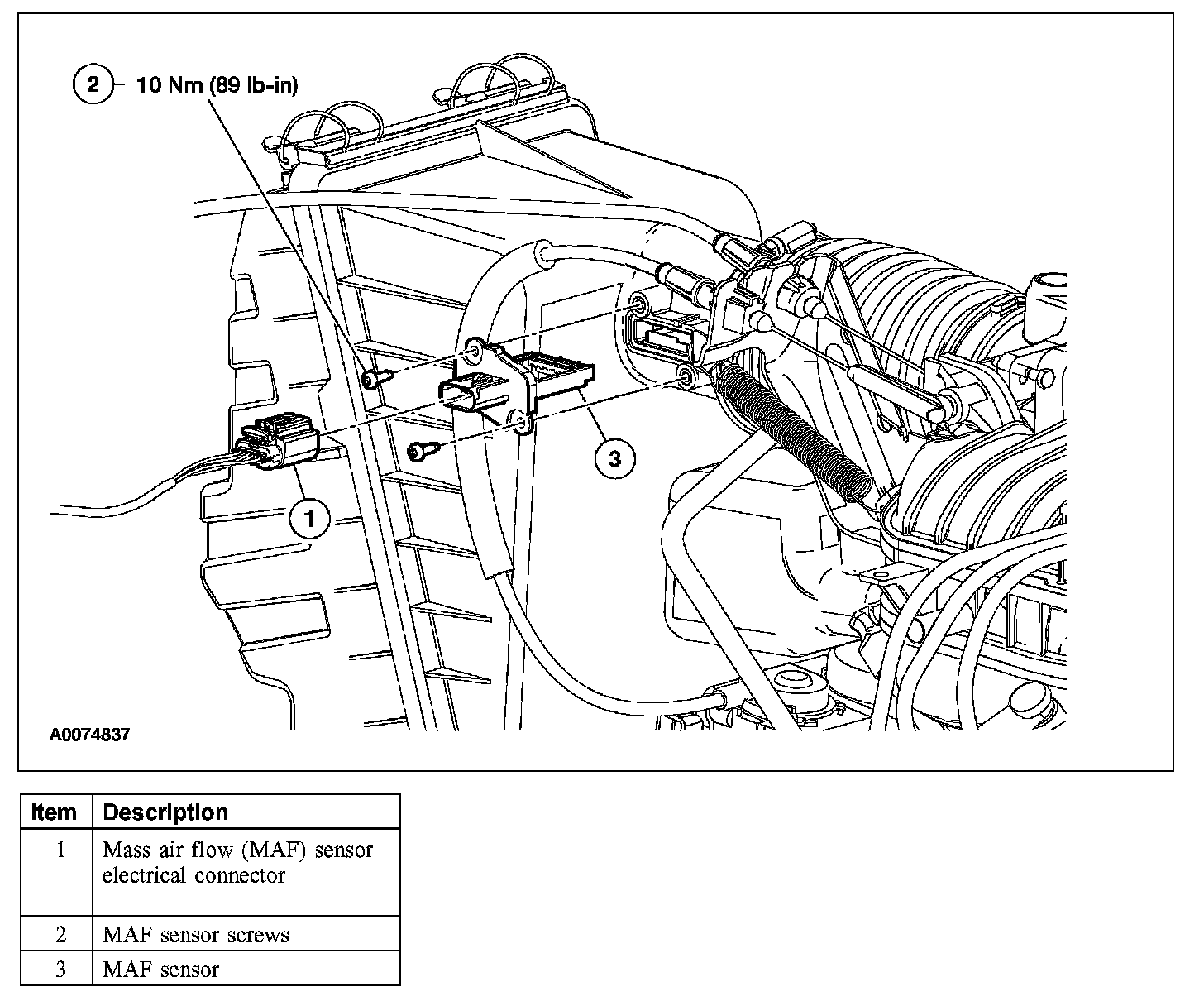 2 10 Nm (89 lb-in)

3

1

A0074837

| Item | Description |
|---|---|
| 1 | Mass air flow (MAF) sensor electrical connector |
| 2 | MAF sensor screws |
| 3 | MAF sensor |