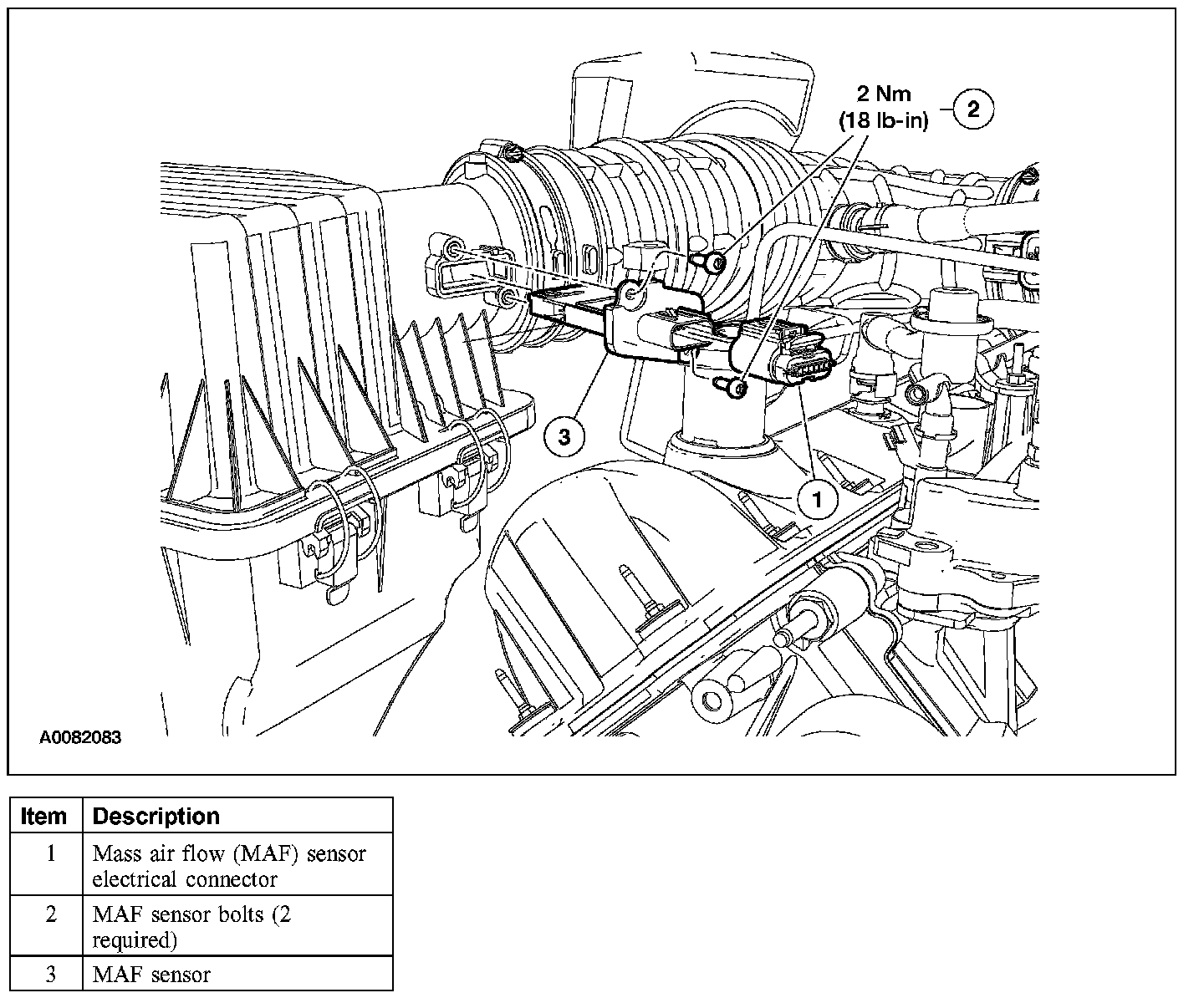 2 Nm
(18 lb-in)

2

3

1

A0082083

| Item | Description |
|---|---|
| 1 | Mass air flow (MAF) sensor electrical connector |
| 2 | MAF sensor bolts (2 required) |
| 3 | MAF sensor |