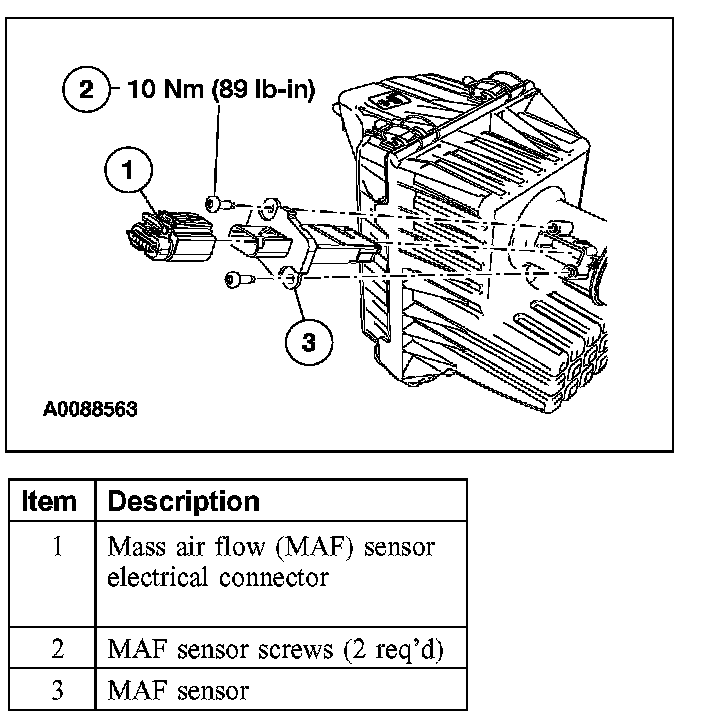 2 10 Nm (89 lb-in)

1

3

A0088563

| Item | Description |
|---|---|
| 1 | Mass air flow (MAF) sensor electrical connector |
| 2 | MAF sensor screws (2 req'd) |
| 3 | MAF sensor |