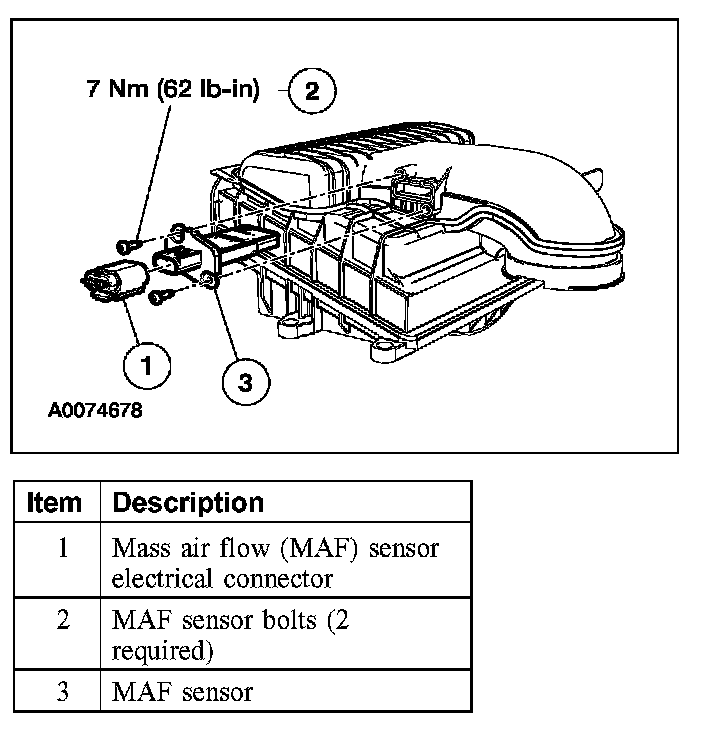 7 Nm (62 lb-in)
2
1
3
A0074678

| Item | Description |
|---|---|
| 1 | Mass air flow (MAF) sensor electrical connector |
| 2 | MAF sensor bolts (2 required) |
| 3 | MAF sensor |