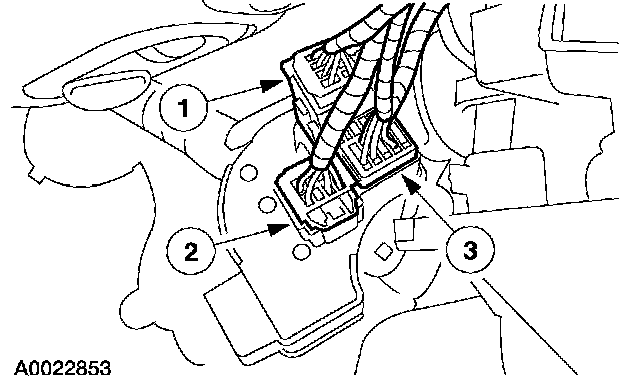 1
2
3
A0022853