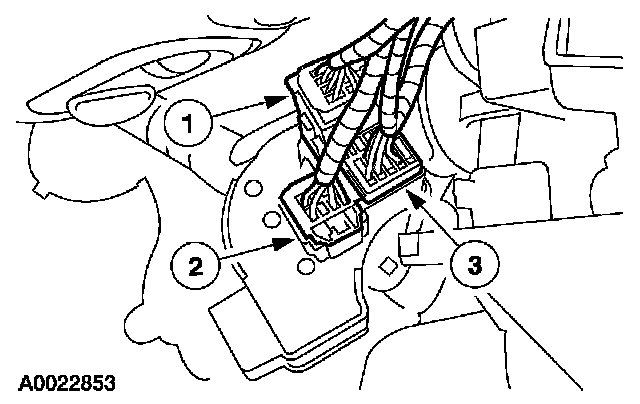 1
2
3
A0022853