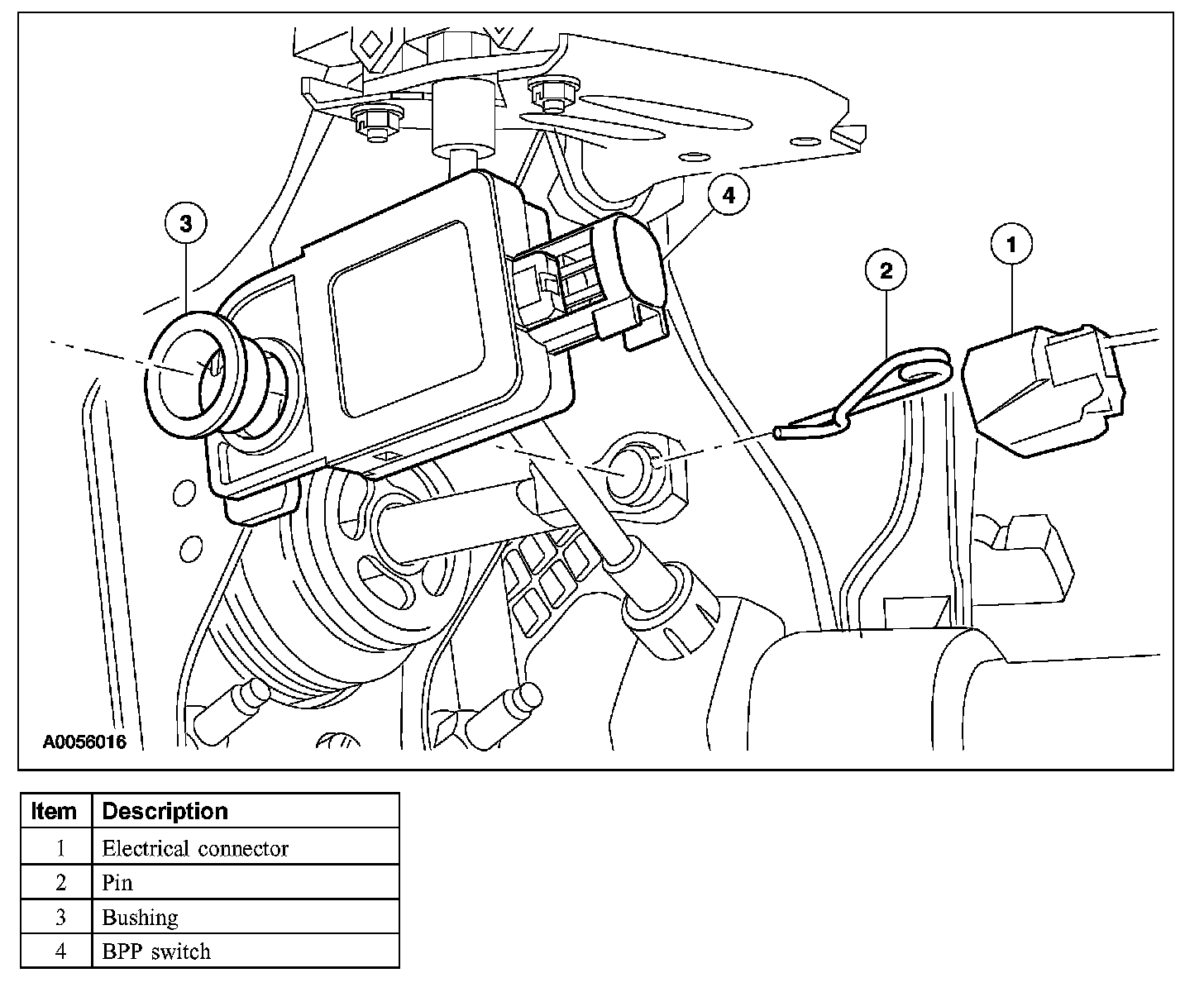 3
4
2
1
A0056016

| Item | Description |
|---|---|
| 1 | Electrical connector |
| 2 | Pin |
| 3 | Bushing |
| 4 | BPP switch |