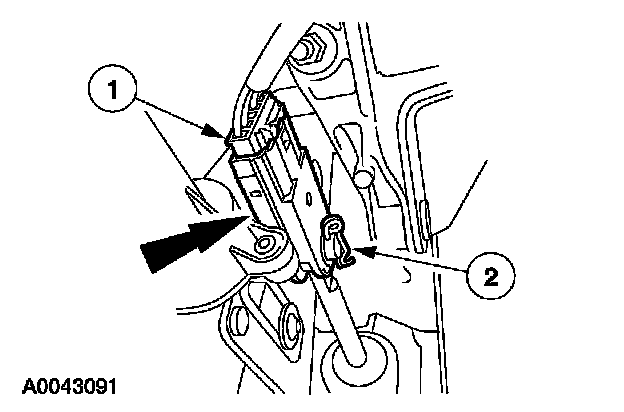 1

2

A0043091