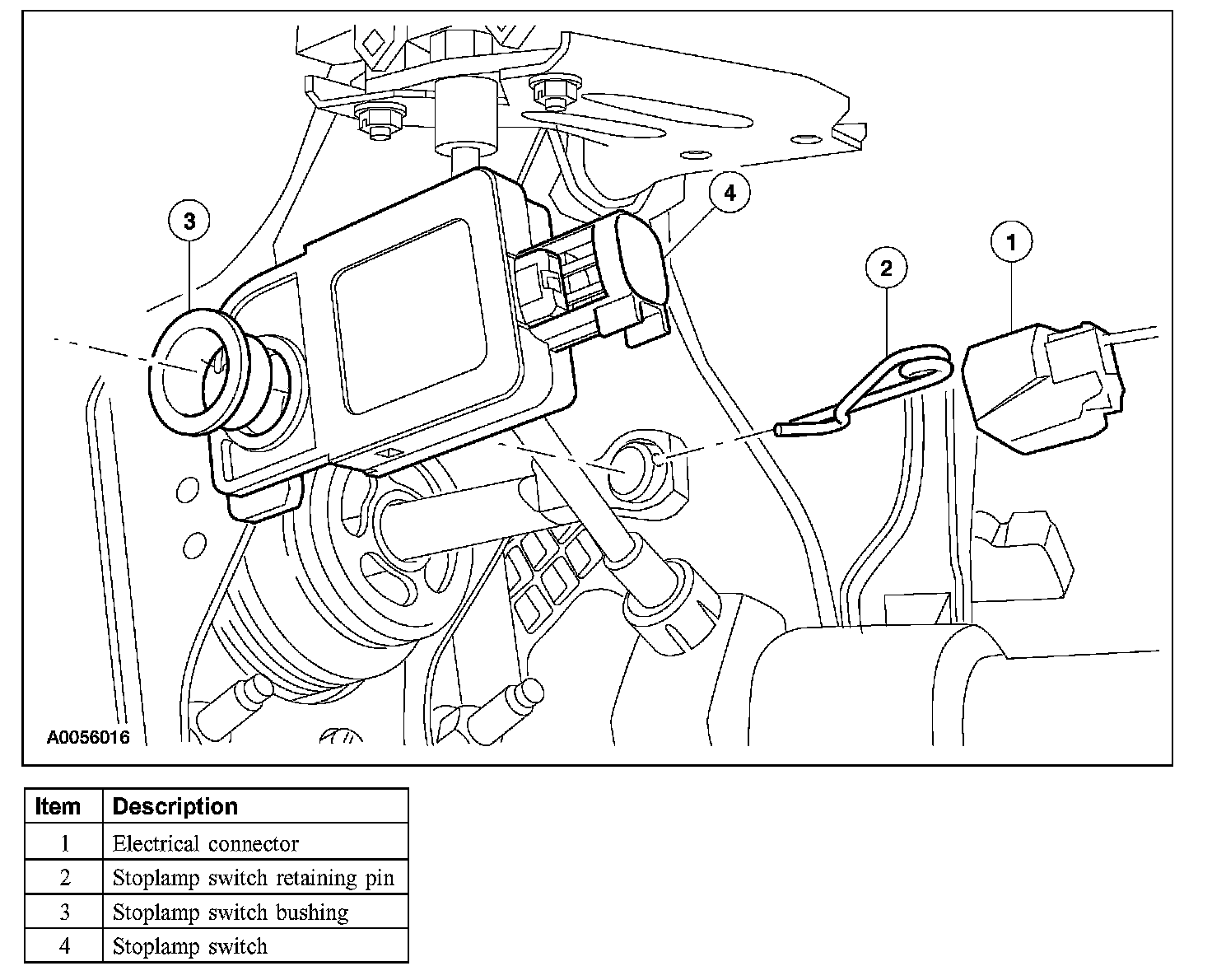 3
4
2
1
A0056016

| Item | Description |
|---|---|
| 1 | Electrical connector |
| 2 | Stoplamp switch retaining pin |
| 3 | Stoplamp switch bushing |
| 4 | Stoplamp switch |