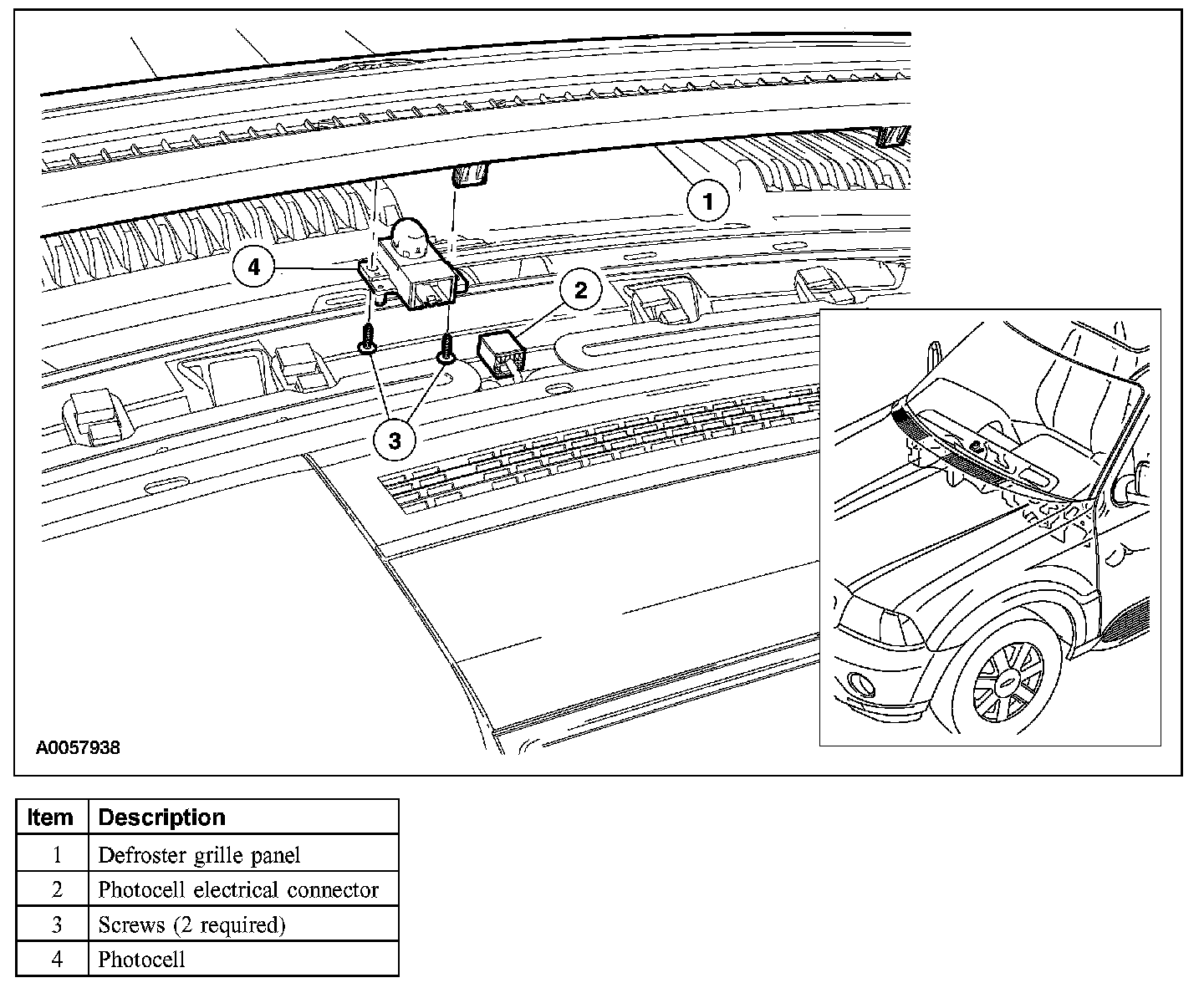 1

4

2

3

A0057938

| Item | Description |
|---|---|
| 1 | Defroster grille panel |
| 2 | Photocell electrical connector |
| 3 | Screws (2 required) |
| 4 | Photocell |