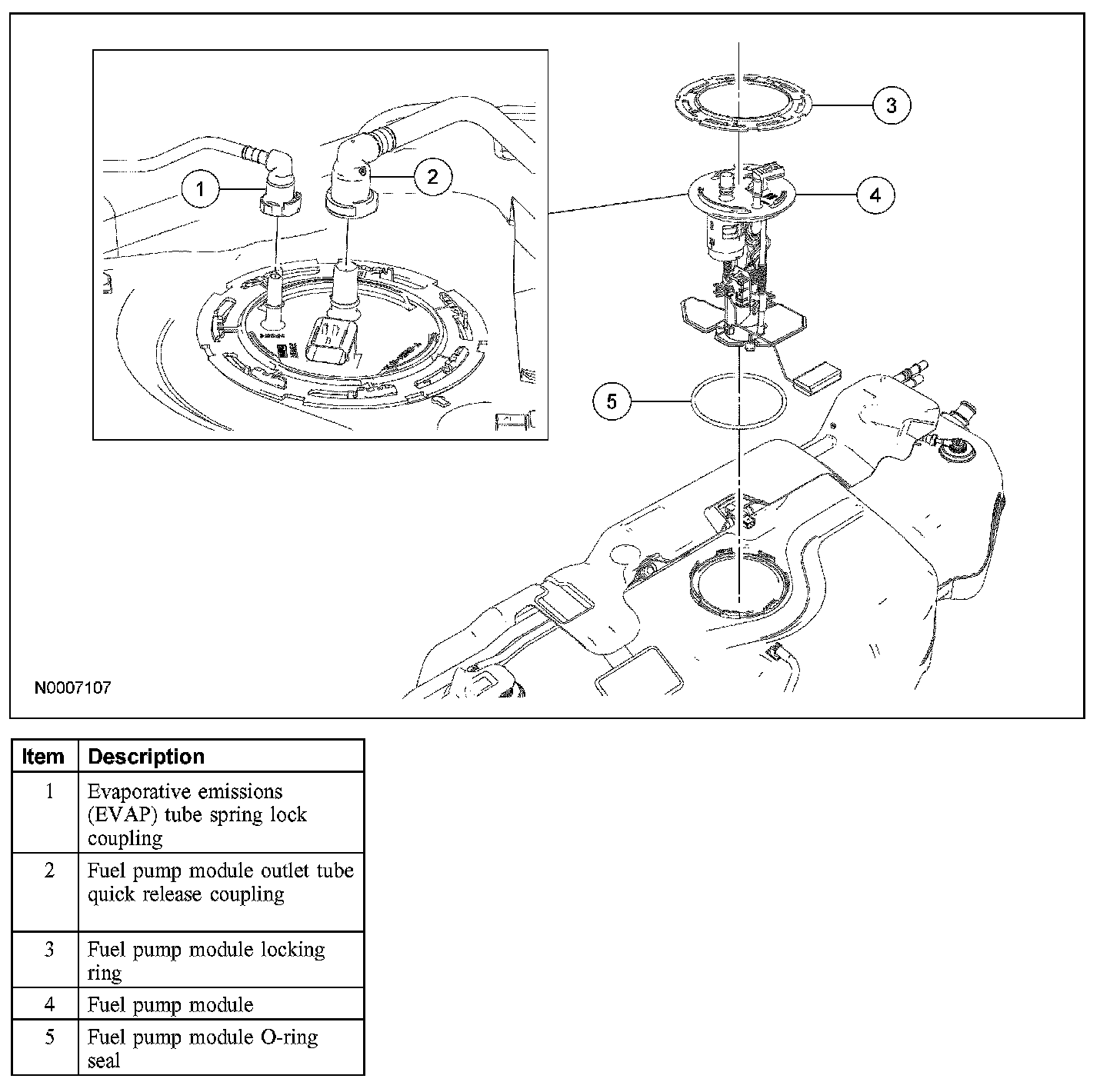 1
2
3
4
5
N0007107

| Item | Description |
|---|---|
| 1 | Evaporative emissions (EVAP) tube spring lock coupling |
| 2 | Fuel pump module outlet tube quick release coupling |
| 3 | Fuel pump module locking ring |
| 4 | Fuel pump module |
| 5 | Fuel pump module O-ring seal |