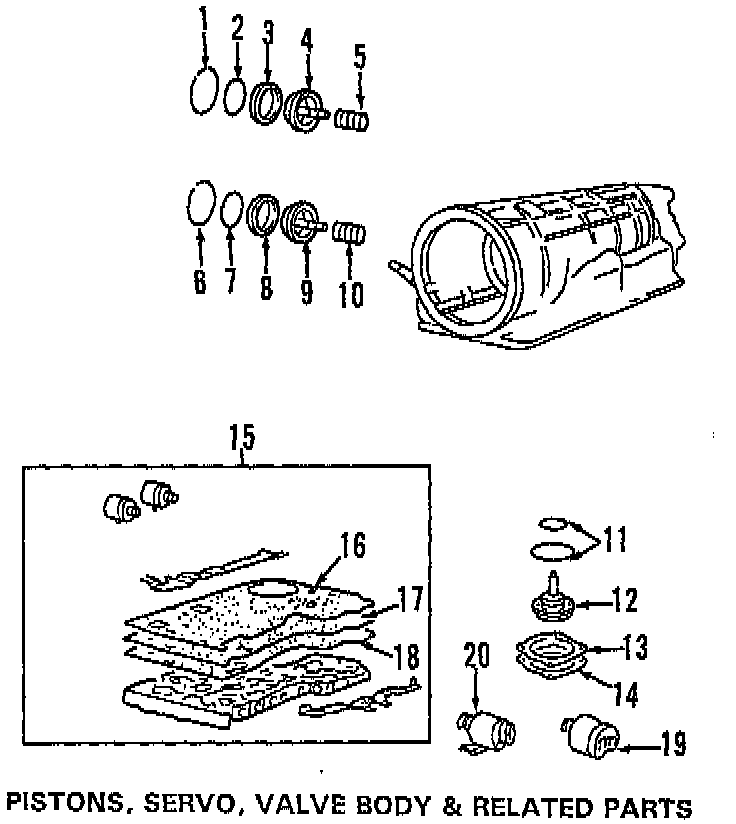 1
2
3
4
5
6
7
8
9
10
15
16
17
18
11
12
13
14
20
19
PISTONS, SERVO, VALVE BODY & RELATED PARTS