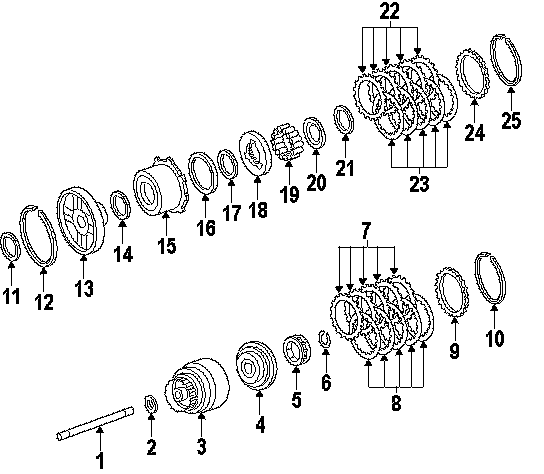 22
25
24
23
21
20
19
18
17
16
15
14
13
12
11
7
10
9
8
6
5
4
3
2
1