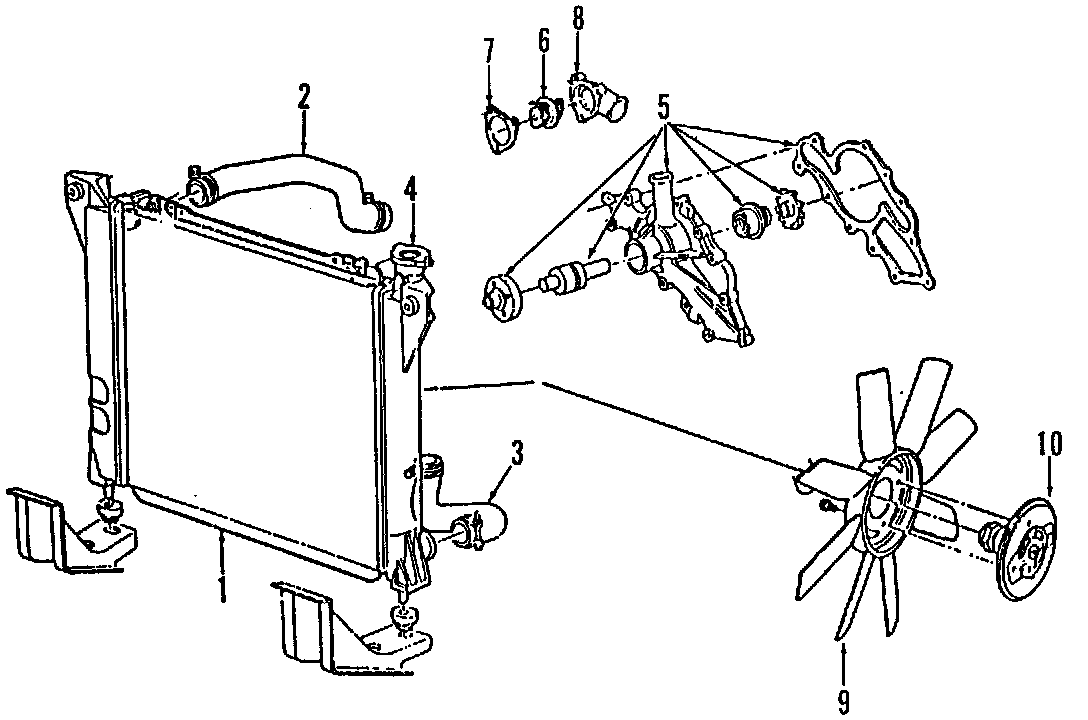 7
6
8
2
5
4
3
10
1
9