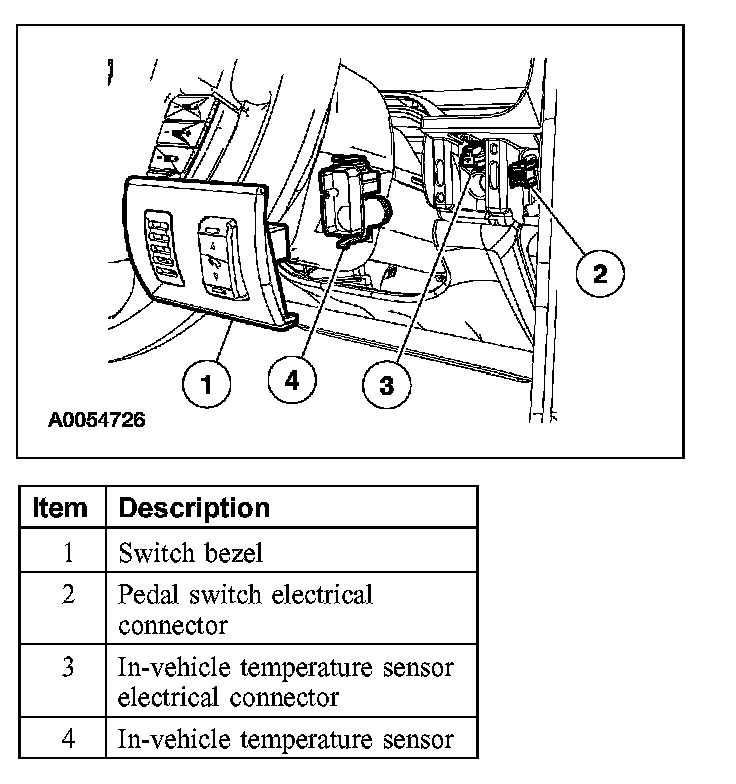 2

1

4

3

A0054726

| Item | Description |
|---|---|
| 1 | Switch bezel |
| 2 | Pedal switch electrical connector |
| 3 | In-vehicle temperature sensor electrical connector |
| 4 | In-vehicle temperature sensor |