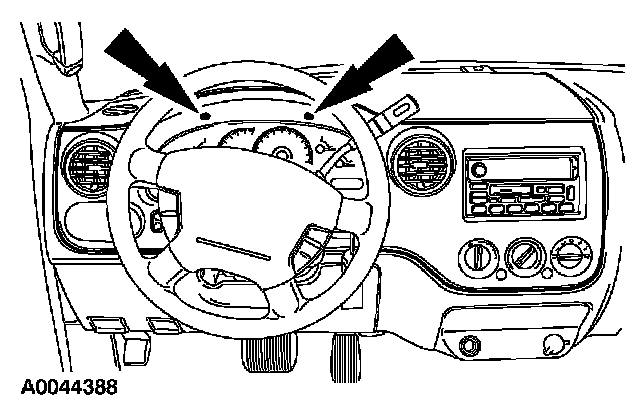 A0044388