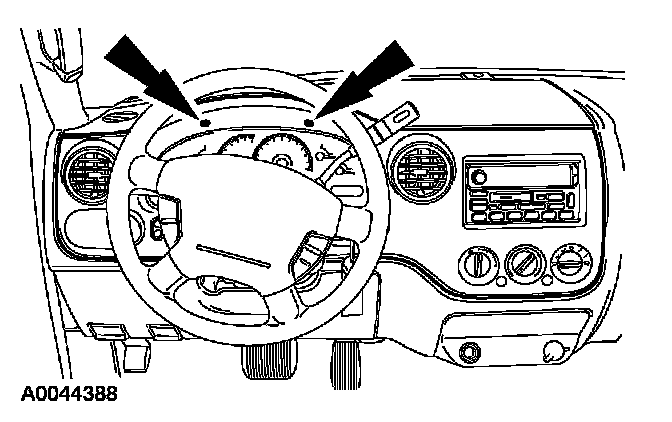 A0044388