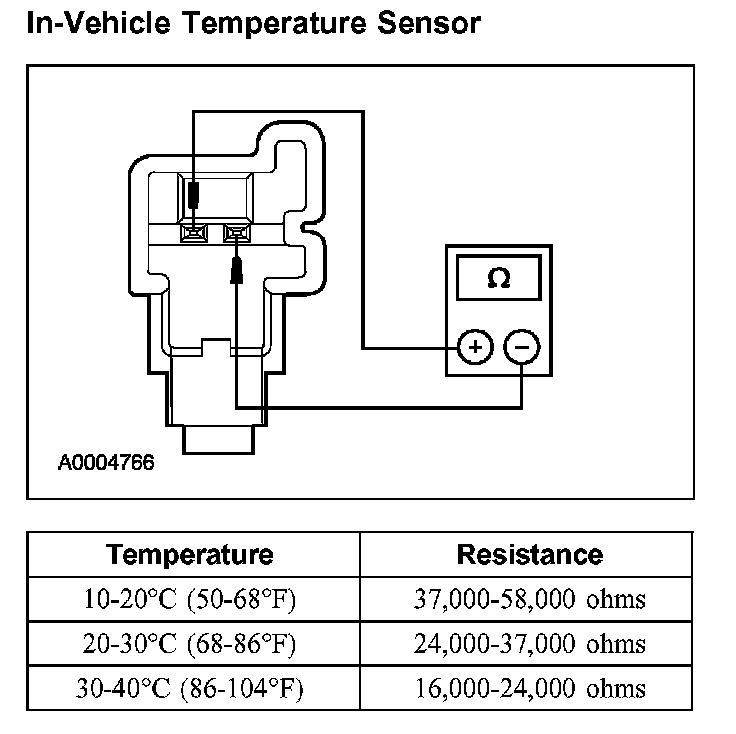 In-Vehicle Temperature Sensor

Ω

+ −

A0004766

| Temperature | Resistance |
|---|---|
| 10-20°C (50-68°F) | 37,000-58,000 ohms |
| 20-30°C (68-86°F) | 24,000-37,000 ohms |
| 30-40°C (86-104°F) | 16,000-24,000 ohms |