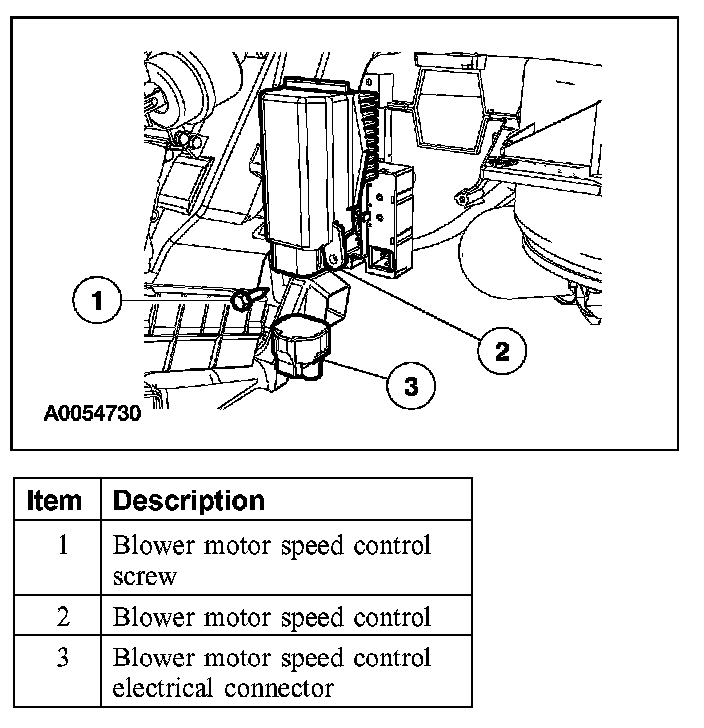 1

2

3

A0054730

| Item | Description |
|---|---|
| 1 | Blower motor speed control screw |
| 2 | Blower motor speed control |
| 3 | Blower motor speed control electrical connector |