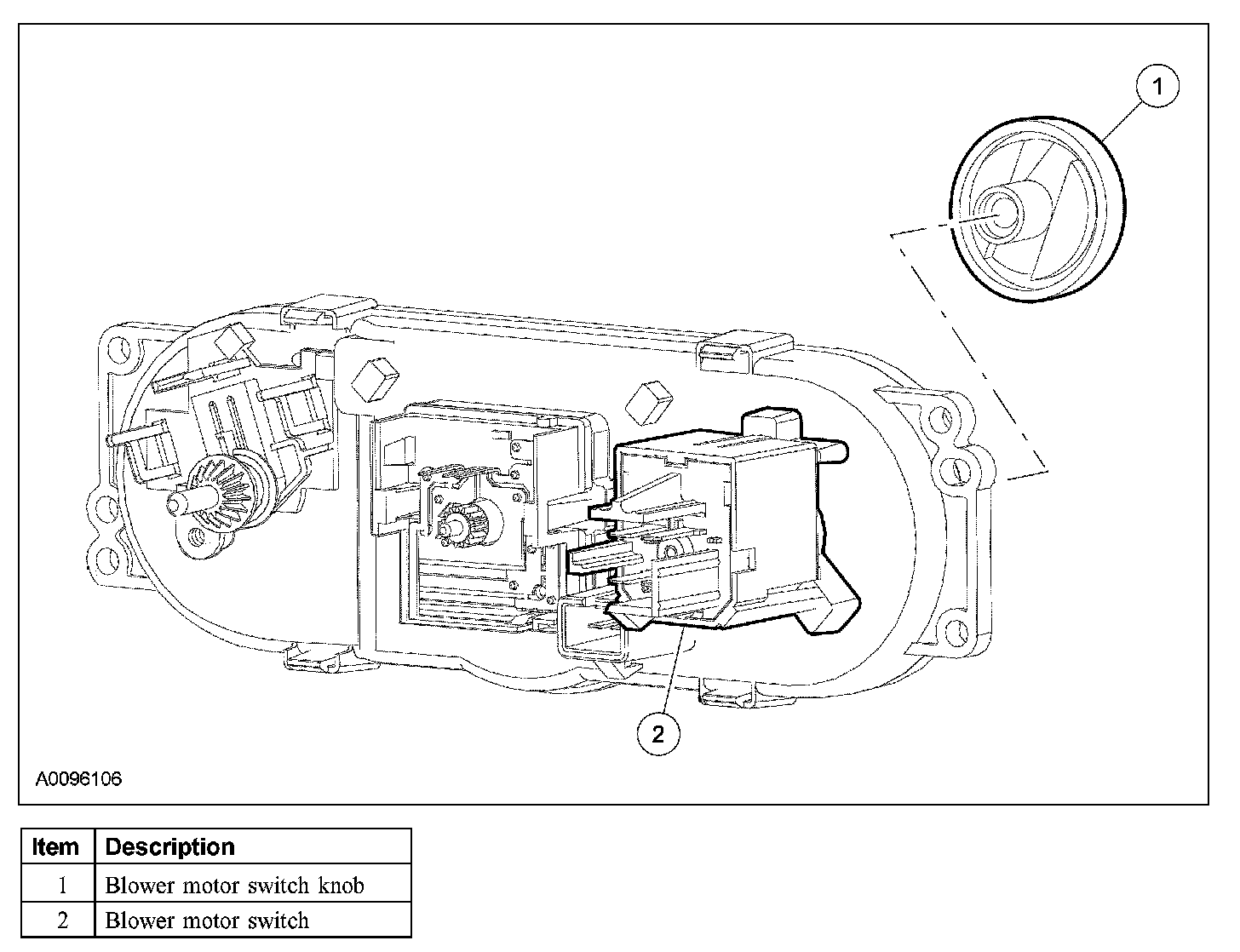 1

2

A0096106

| Item | Description |
|---|---|
| 1 | Blower motor switch knob |
| 2 | Blower motor switch |