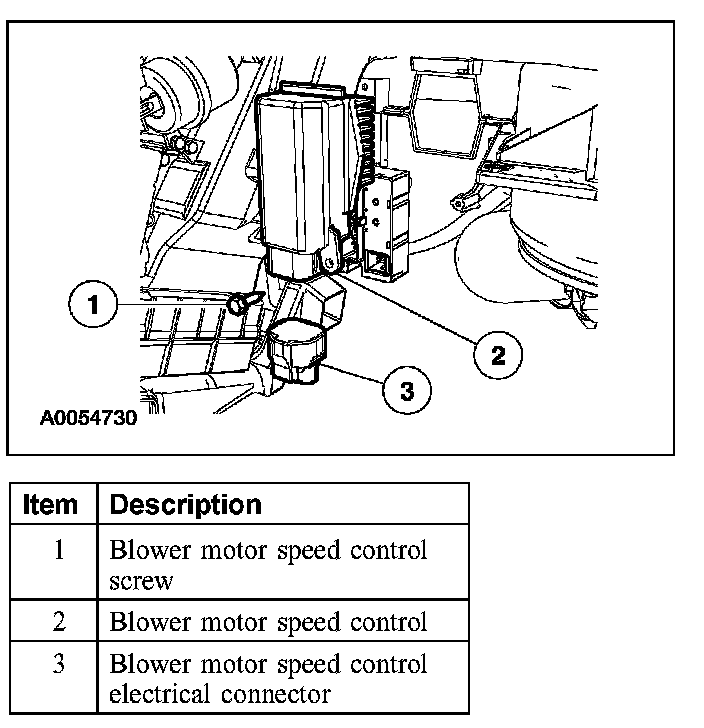 1
2
3
A0054730

| Item | Description |
|---|---|
| 1 | Blower motor speed control screw |
| 2 | Blower motor speed control |
| 3 | Blower motor speed control electrical connector |