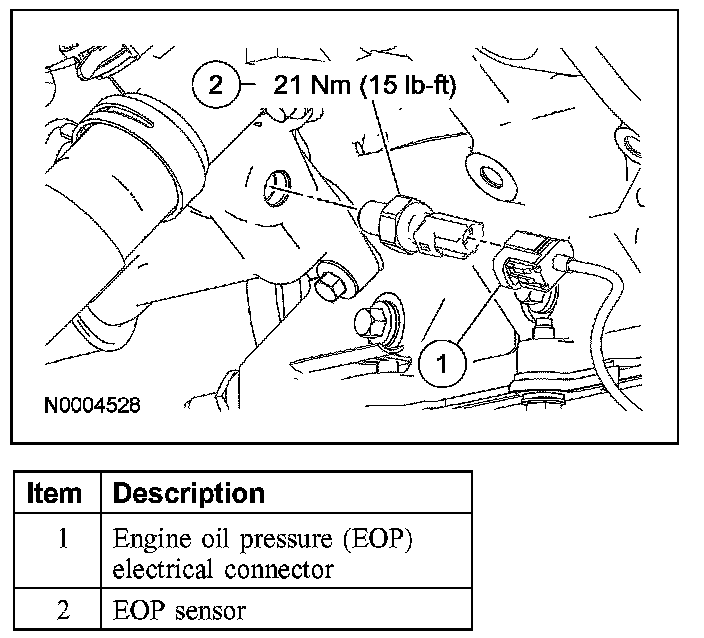 2 21 Nm (15 lb-ft)

1

N0004528

| Item | Description |
|---|---|
| 1 | Engine oil pressure (EOP) electrical connector |
| 2 | EOP sensor |