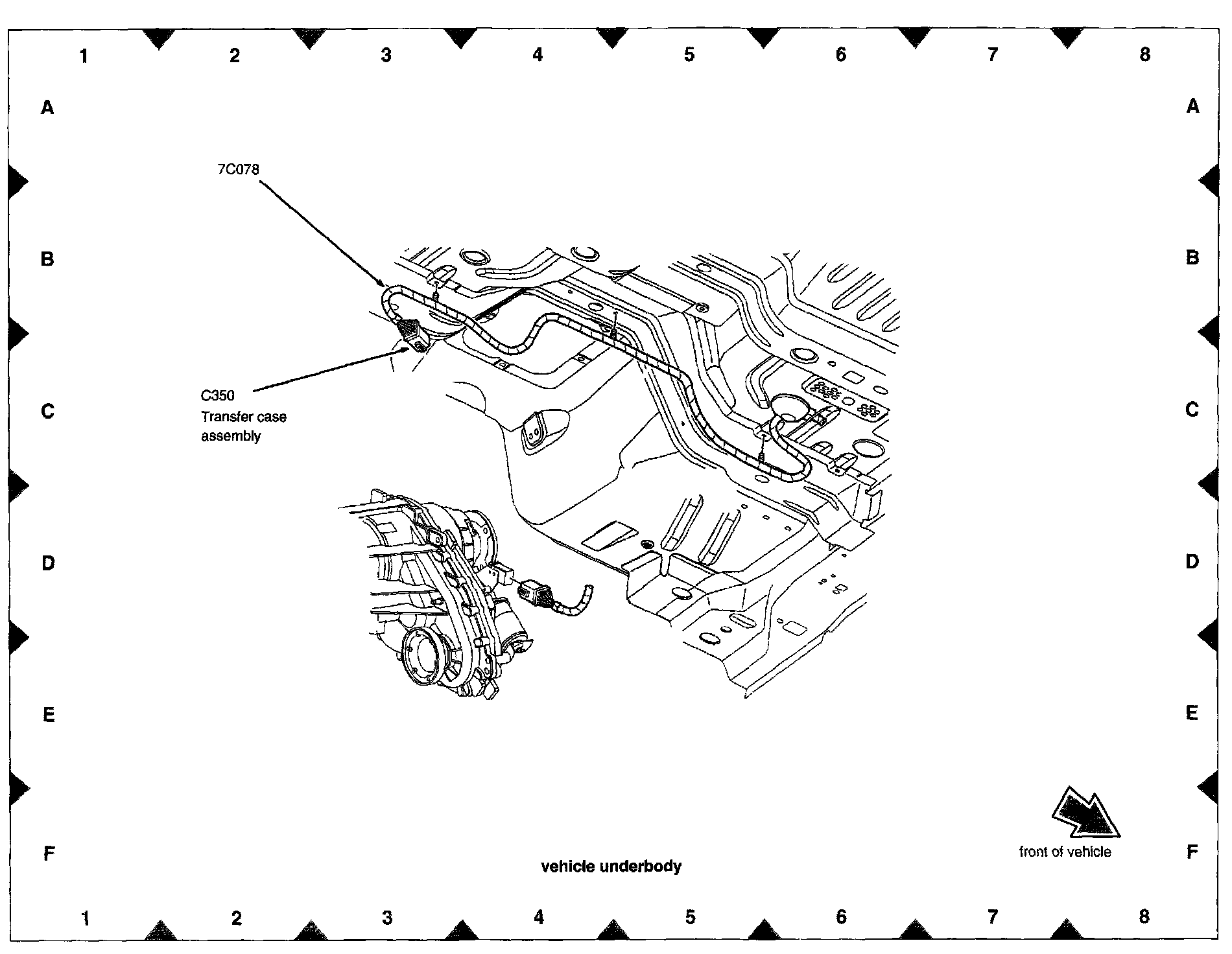 1 2 3 4 5 6 7 8

A A

7C078

B B

C350
Transfer case assembly

C C

D D

E E

front of vehicle

F F

vehicle underbody

1 2 3 4 5 6 7 8