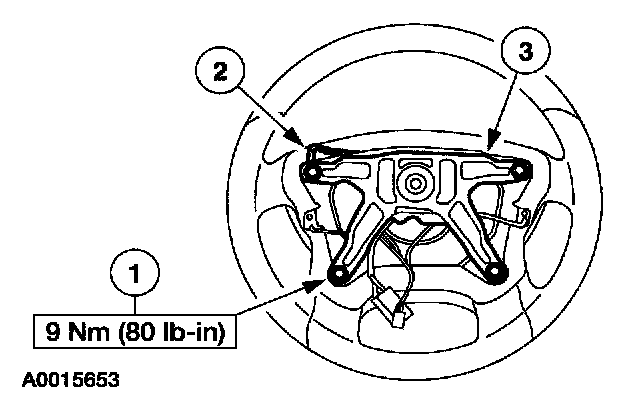 2

3

1

9 Nm (80 lb-in)

A0015653