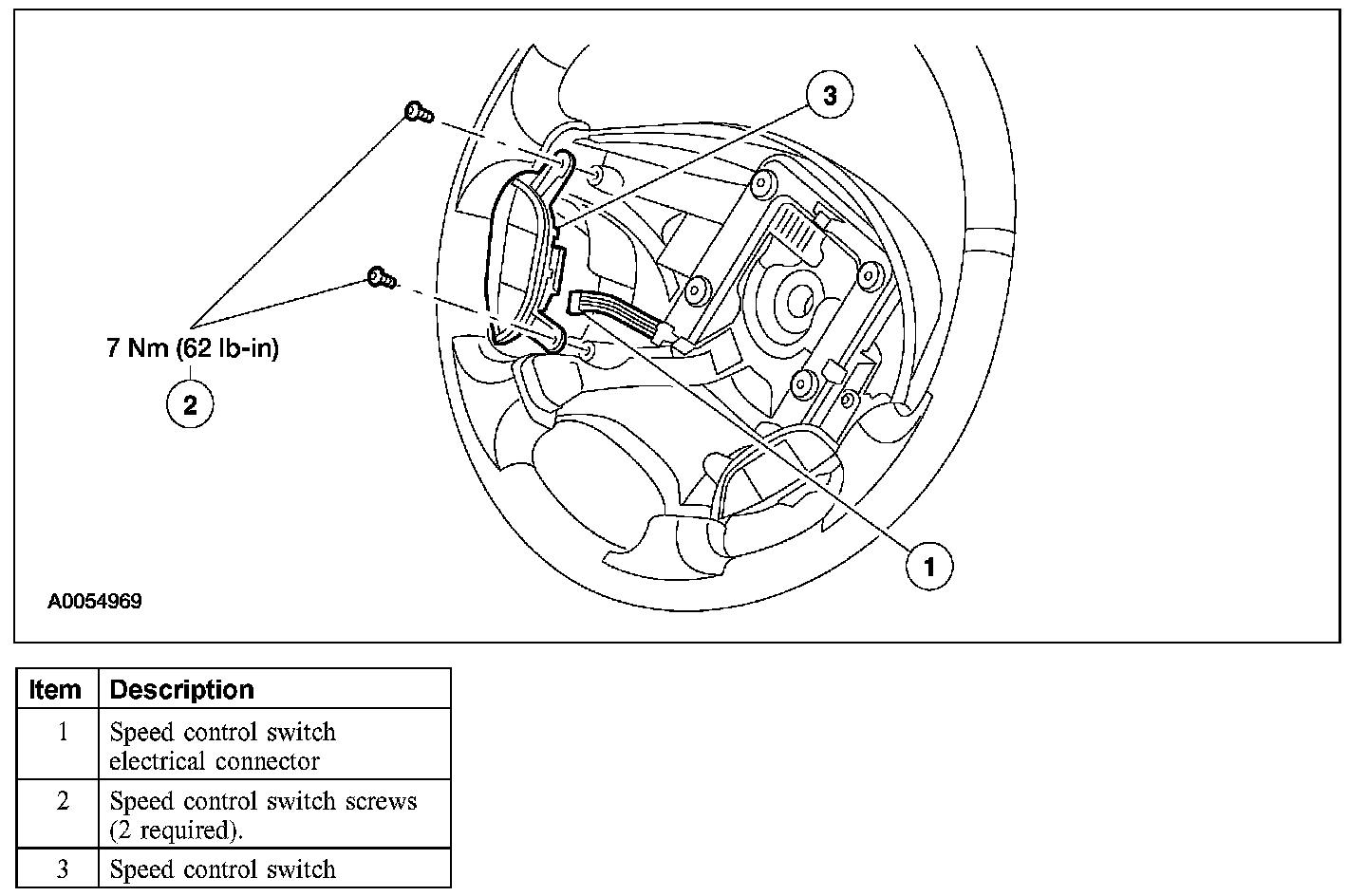 3

7 Nm (62 lb-in)

2

1

A0054969

| Item | Description |
|---|---|
| 1 | Speed control switch electrical connector |
| 2 | Speed control switch screws (2 required). |
| 3 | Speed control switch |