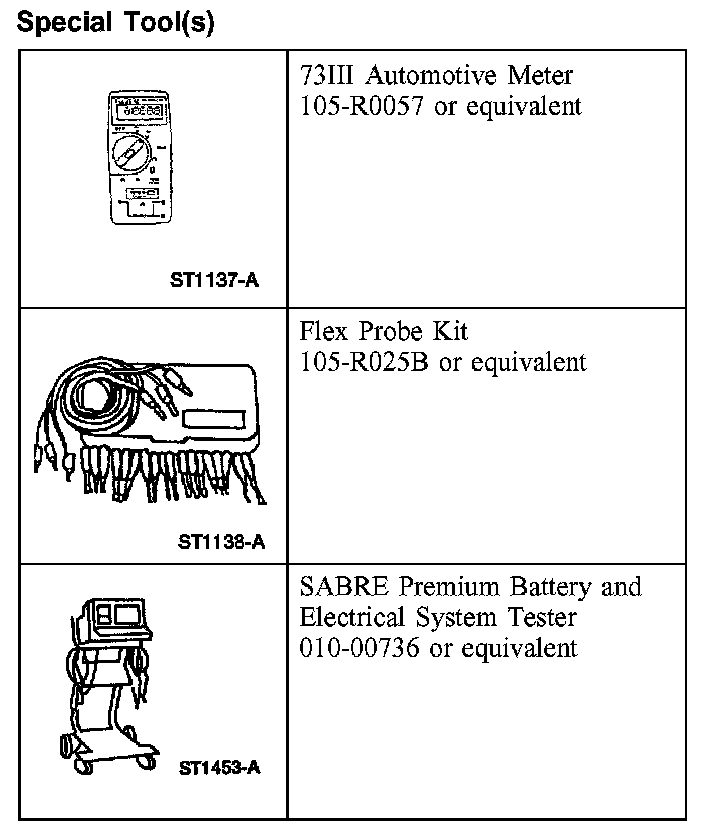 Special Tool(s)

| | |
|---|---|
| ST1137-A | 73III Automotive Meter 105-R0057 or equivalent |
| ST1138-A | Flex Probe Kit 105-R025B or equivalent |
| ST1453-A | SABRE Premium Battery and Electrical System Tester 010-00736 or equivalent |