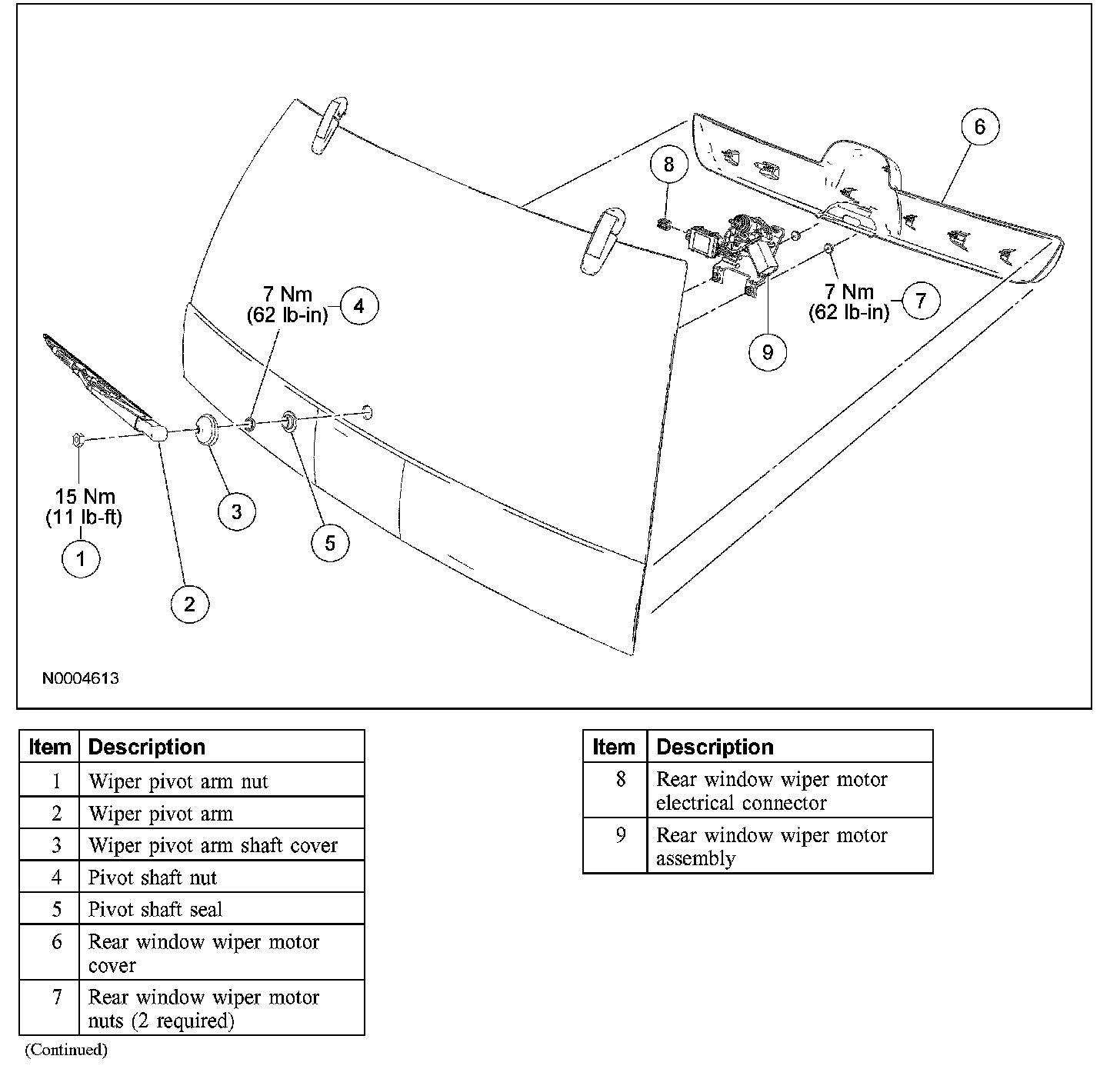 6

8

7 Nm
(62 lb-in) 4

7 Nm
(62 lb-in) 7

9

15 Nm
(11 lb-ft)

1

2

3

5

N0004613

| Item | Description |
|---|---|
| 1 | Wiper pivot arm nut |
| 2 | Wiper pivot arm |
| 3 | Wiper pivot arm shaft cover |
| 4 | Pivot shaft nut |
| 5 | Pivot shaft seal |
| 6 | Rear window wiper motor cover |
| 7 | Rear window wiper motor nuts (2 required) |

(Continued)

| Item | Description |
|---|---|
| 8 | Rear window wiper motor electrical connector |
| 9 | Rear window wiper motor assembly |