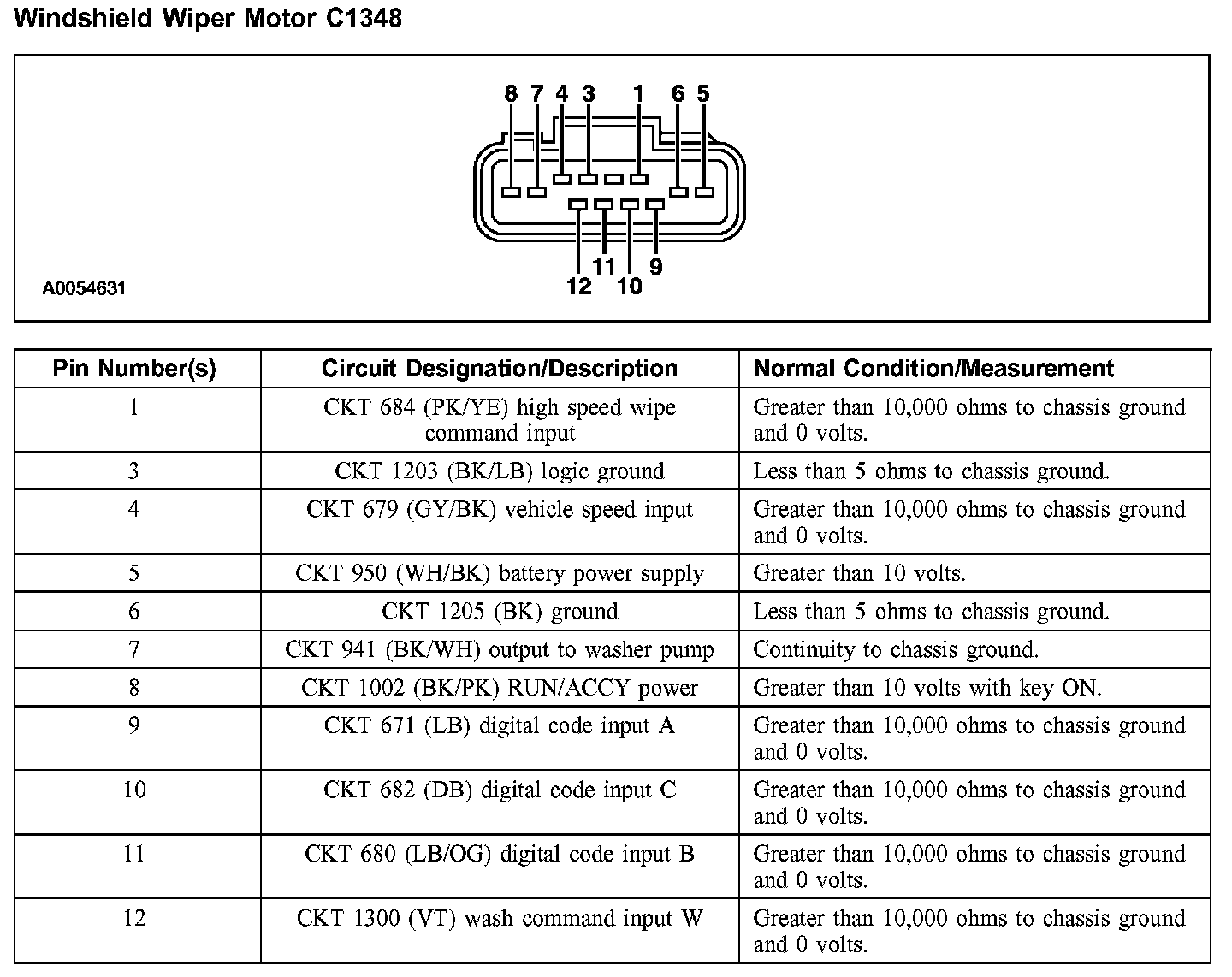 Windshield Wiper Motor C1348

8 7 4 3 1 6 5

11 9
12 10

A0054631

| Pin Number(s) | Circuit Designation/Description | Normal Condition/Measurement |
|---|---|---|
| 1 | CKT 684 (PK/YE) high speed wipe command input | Greater than 10,000 ohms to chassis ground and 0 volts. |
| 3 | CKT 1203 (BK/LB) logic ground | Less than 5 ohms to chassis ground. |
| 4 | CKT 679 (GY/BK) vehicle speed input | Greater than 10,000 ohms to chassis ground and 0 volts. |
| 5 | CKT 950 (WH/BK) battery power supply | Greater than 10 volts. |
| 6 | CKT 1205 (BK) ground | Less than 5 ohms to chassis ground. |
| 7 | CKT 941 (BK/WH) output to washer pump | Continuity to chassis ground. |
| 8 | CKT 1002 (BK/PK) RUN/ACCY power | Greater than 10 volts with key ON. |
| 9 | CKT 671 (LB) digital code input A | Greater than 10,000 ohms to chassis ground and 0 volts. |
| 10 | CKT 682 (DB) digital code input C | Greater than 10,000 ohms to chassis ground and 0 volts. |
| 11 | CKT 680 (LB/OG) digital code input B | Greater than 10,000 ohms to chassis ground and 0 volts. |
| 12 | CKT 1300 (VT) wash command input W | Greater than 10,000 ohms to chassis ground and 0 volts. |