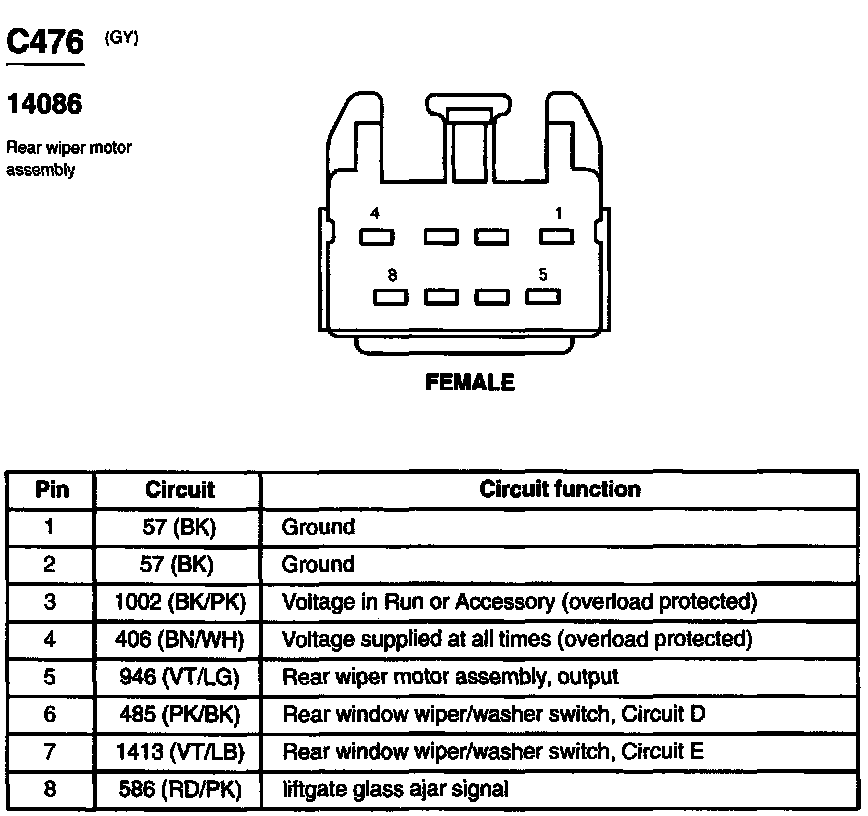 C476 (GY)

14086

Rear wiper motor assembly

4 1

8 5

FEMALE

| Pin | Circuit | Circuit function |
|---|---|---|
| 1 | 57 (BK) | Ground |
| 2 | 57 (BK) | Ground |
| 3 | 1002 (BK/PK) | Voltage in Run or Accessory (overload protected) |
| 4 | 406 (BN/WH) | Voltage supplied at all times (overload protected) |
| 5 | 946 (VT/LG) | Rear wiper motor assembly, output |
| 6 | 485 (PK/BK) | Rear window wiper/washer switch, Circuit D |
| 7 | 1413 (VT/LB) | Rear window wiper/washer switch, Circuit E |
| 8 | 586 (RD/PK) | liftgate glass ajar signal |