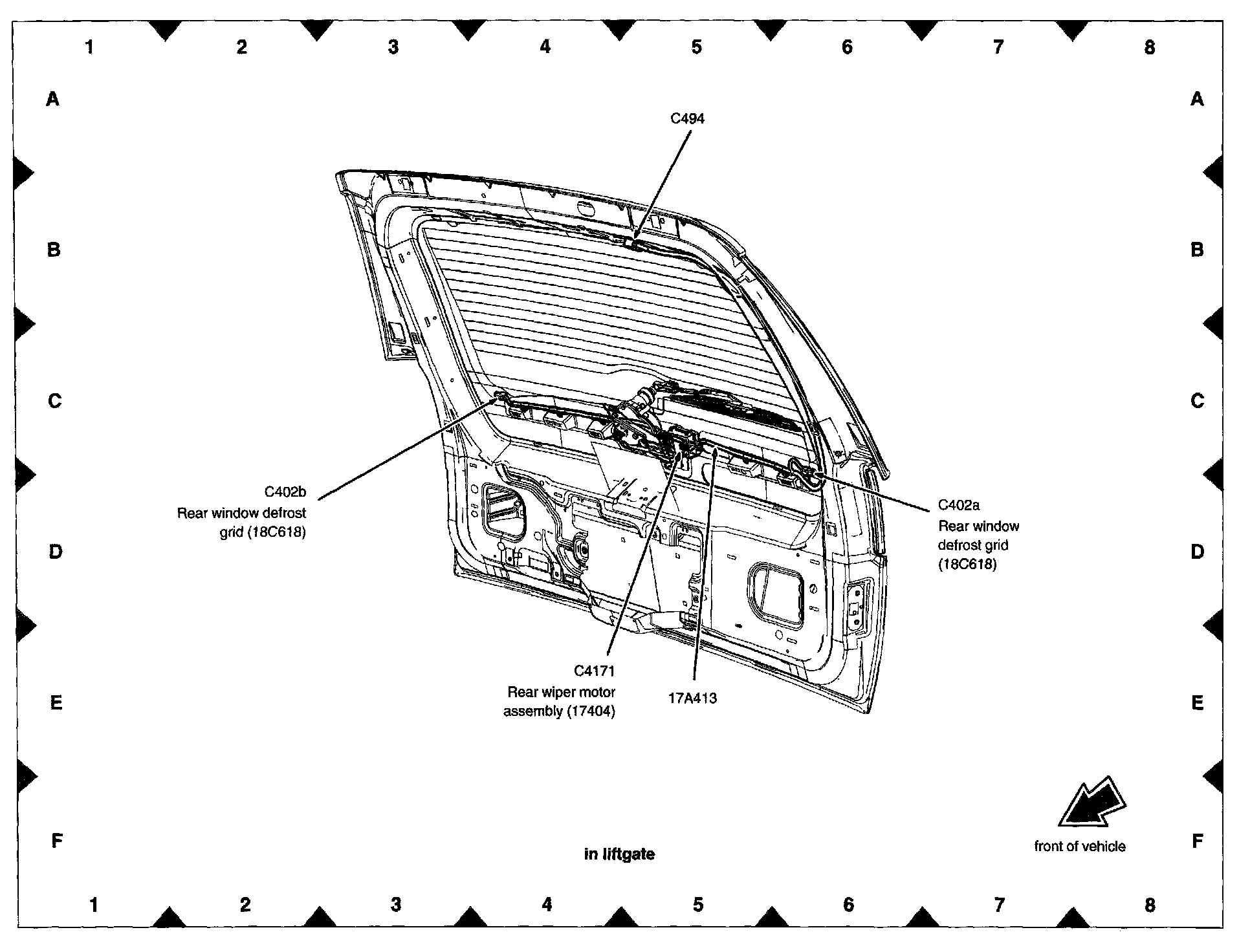 1 2 3 4 5 6 7 8

A

B

C

D

E

F

A

B

C

D

E

F

C494

C402b
Rear window defrost grid (18C618)

C402a
Rear window defrost grid (18C618)

C4171
Rear wiper motor assembly (17404)

17A413

in liftgate

front of vehicle

1 2 3 4 5 6 7 8