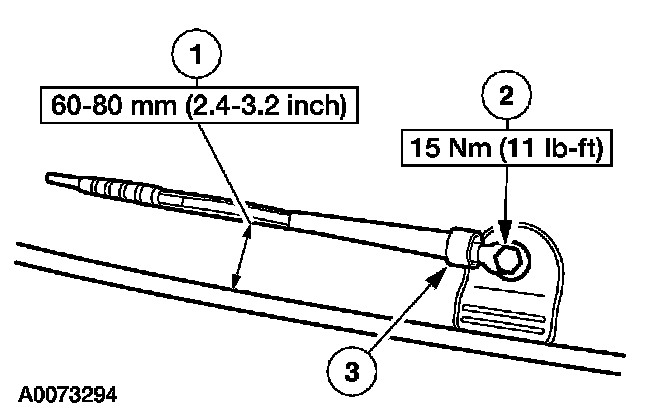 1
60-80 mm (2.4-3.2 inch)

2
15 Nm (11 lb-ft)

3

A0073294