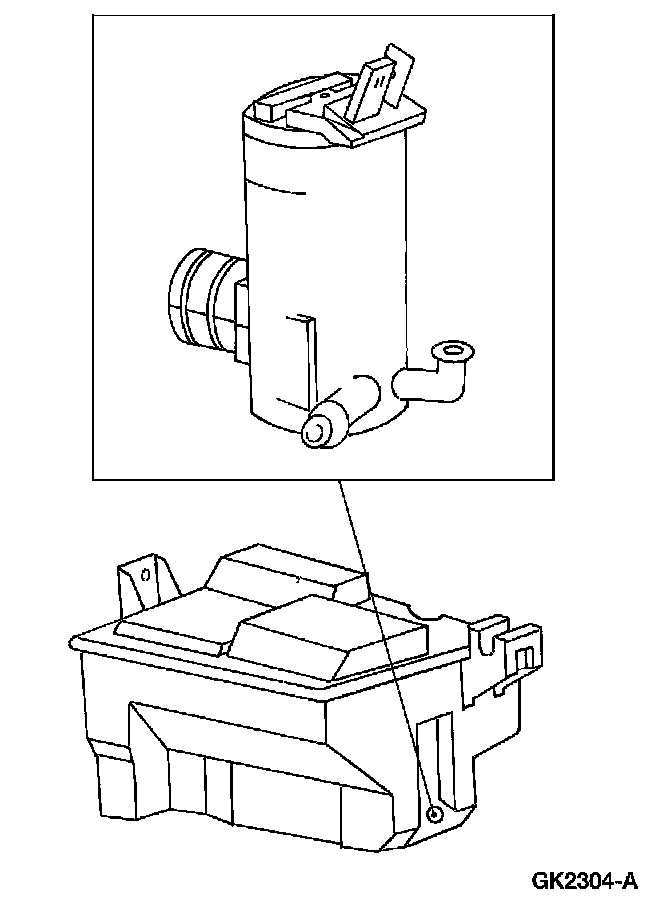 GK2304-A