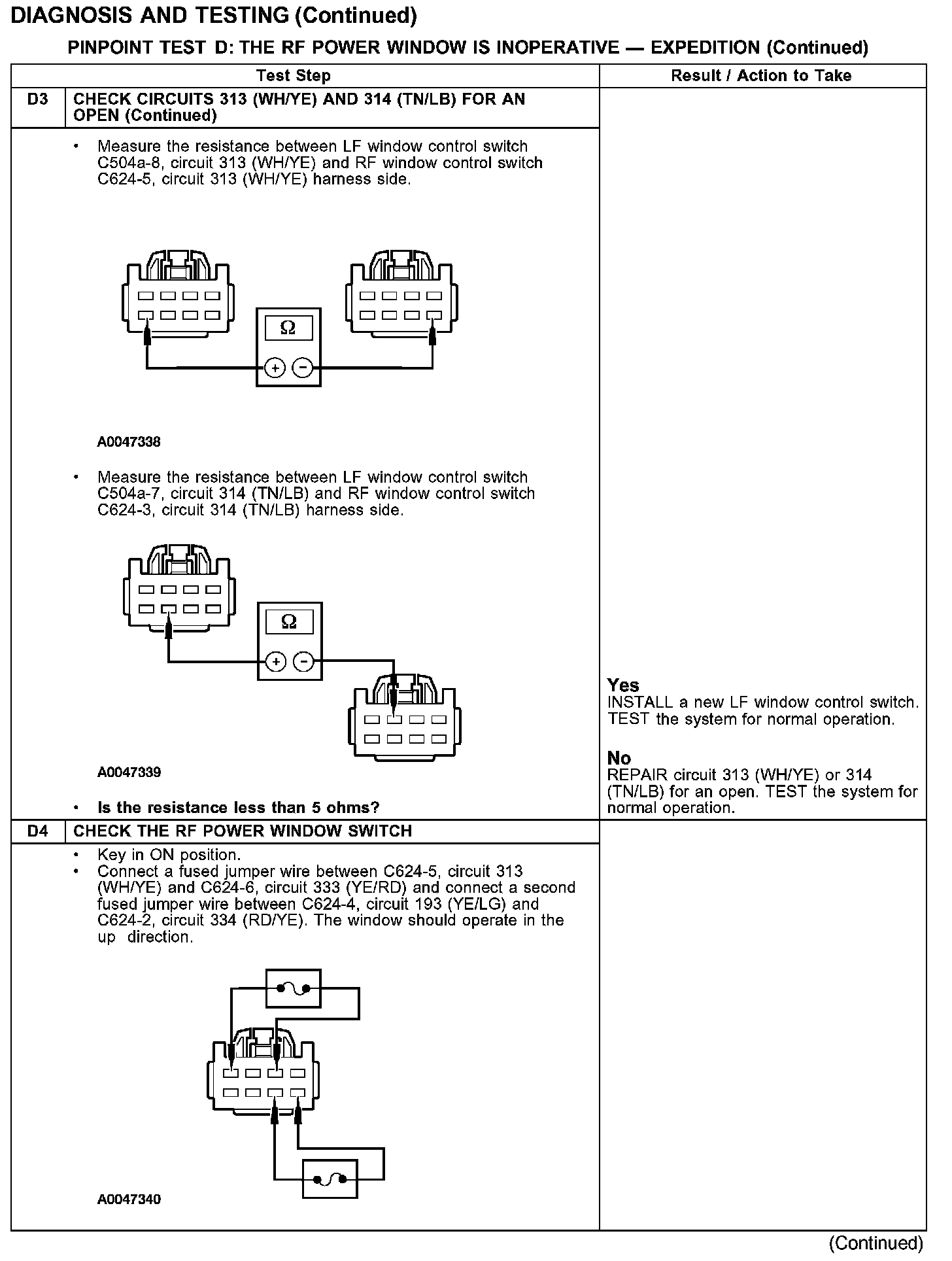 DIAGNOSIS AND TESTING (Continued)

PINPOINT TEST D: THE RF POWER WINDOW IS INOPERATIVE — EXPEDITION (Continued)

| | Test Step | Result / Action to Take |
|---|---|---|
| D3 | CHECK CIRCUITS 313 (WH/YE) AND 314 (TN/LB) FOR AN OPEN (Continued) | |
| | • Measure the resistance between LF window control switch C504a-8, circuit 313 (WH/YE) and RF window control switch C624-5, circuit 313 (WH/YE) harness side. Ω + − A0047338 • Measure the resistance between LF window control switch C504a-7, circuit 314 (TN/LB) and RF window control switch C624-3, circuit 314 (TN/LB) harness side. Ω + − A0047339 • Is the resistance less than 5 ohms? | Yes INSTALL a new LF window control switch. TEST the system for normal operation. No REPAIR circuit 313 (WH/YE) or 314 (TN/LB) for an open. TEST the system for normal operation. |
| D4 | CHECK THE RF POWER WINDOW SWITCH | |
| | • Key in ON position. • Connect a fused jumper wire between C624-5, circuit 313 (WH/YE) and C624-6, circuit 333 (YE/RD) and connect a second fused jumper wire between C624-4, circuit 193 (YE/LG) and C624-2, circuit 334 (RD/YE). The window should operate in the up direction. A0047340 | |

(Continued)