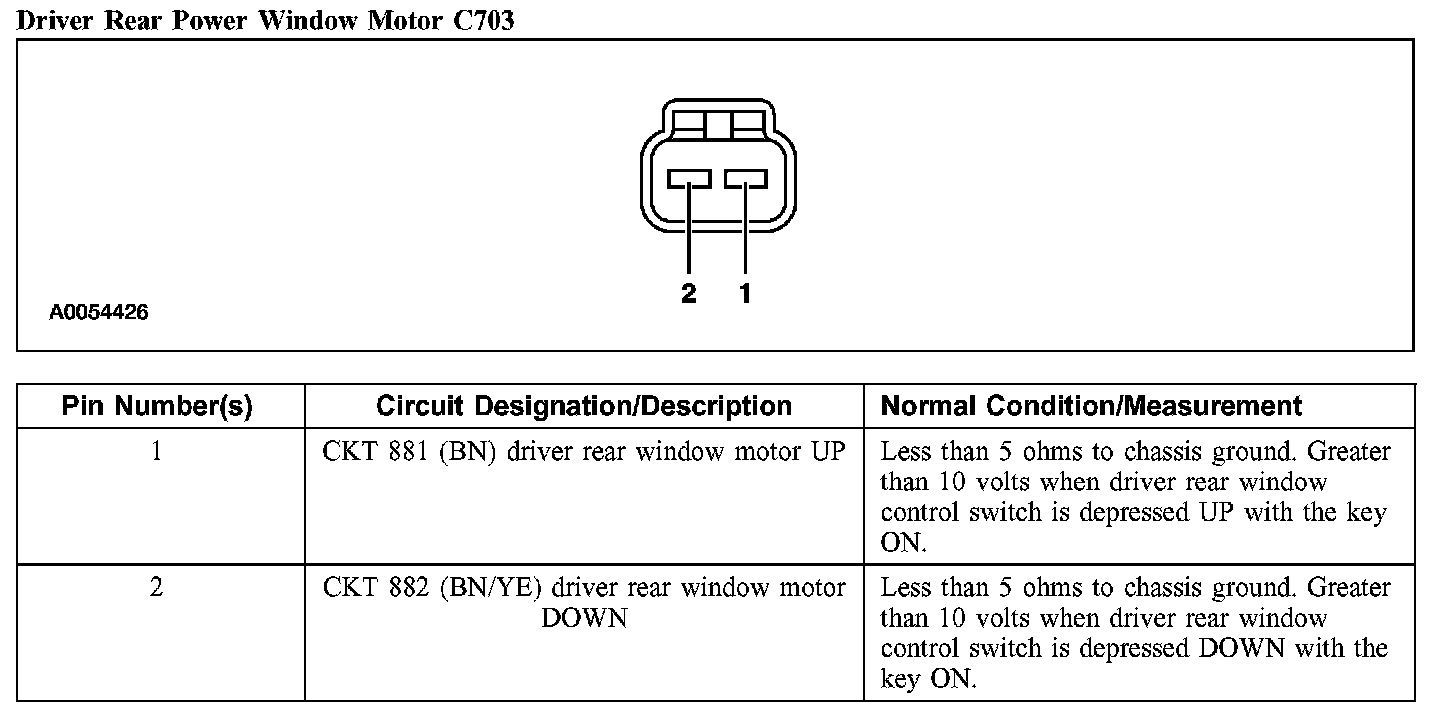 Driver Rear Power Window Motor C703

2 1

A0054426

| Pin Number(s) | Circuit Designation/Description | Normal Condition/Measurement |
|---|---|---|
| 1 | CKT 881 (BN) driver rear window motor UP | Less than 5 ohms to chassis ground. Greater than 10 volts when driver rear window control switch is depressed UP with the key ON. |
| 2 | CKT 882 (BN/YE) driver rear window motor DOWN | Less than 5 ohms to chassis ground. Greater than 10 volts when driver rear window control switch is depressed DOWN with the key ON. |