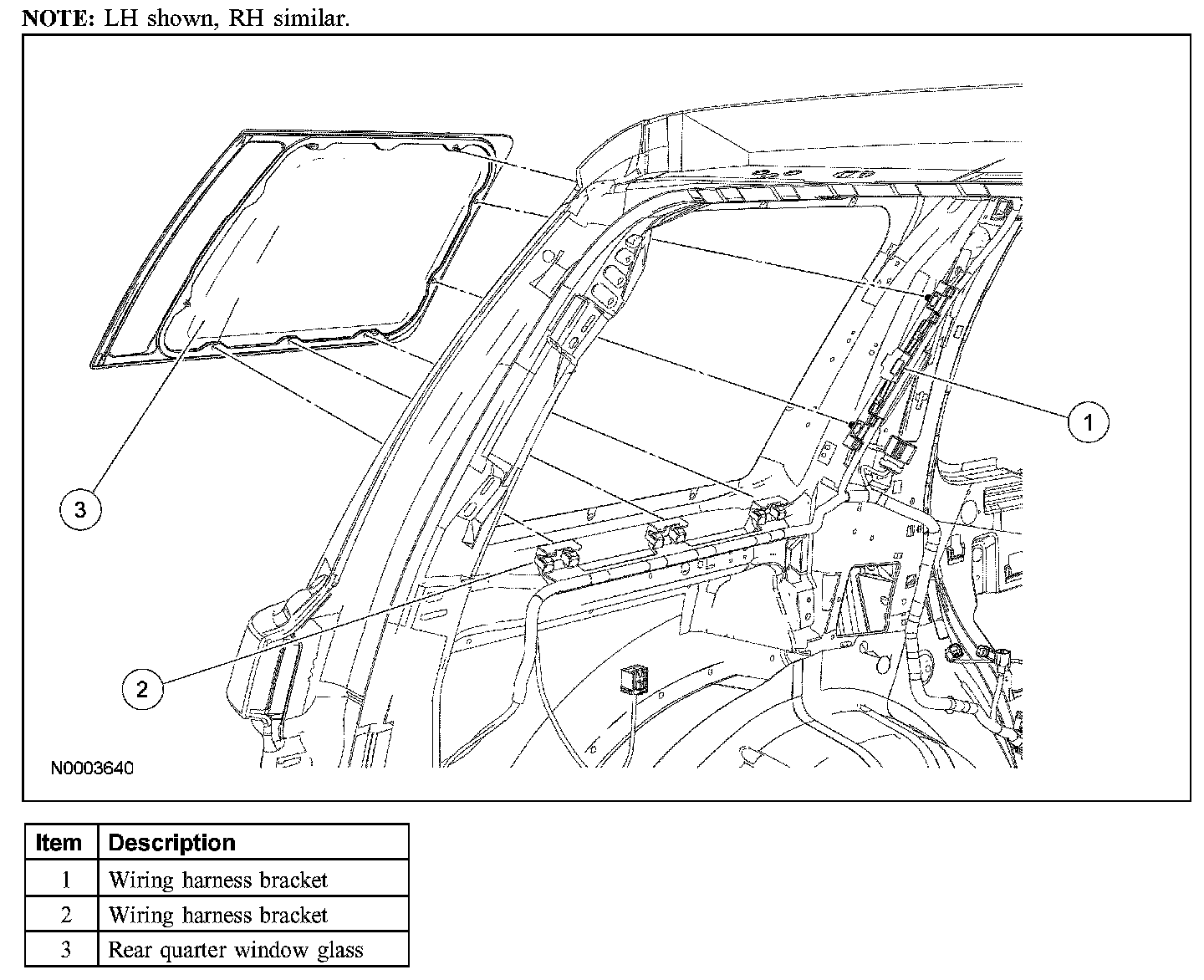 NOTE: LH shown, RH similar.

1

3

2

N0003640

| Item | Description |
|---|---|
| 1 | Wiring harness bracket |
| 2 | Wiring harness bracket |
| 3 | Rear quarter window glass |