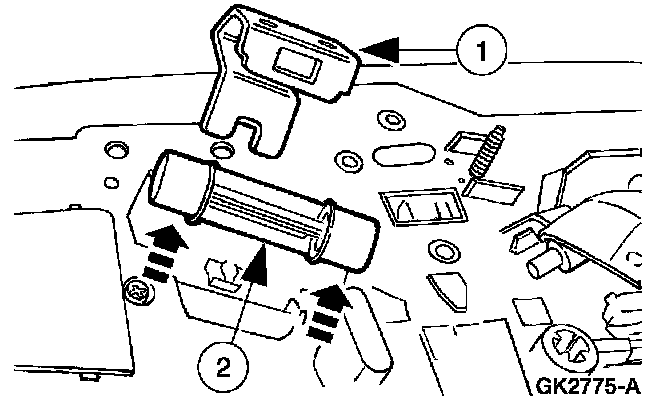 1
2
GK2775-A