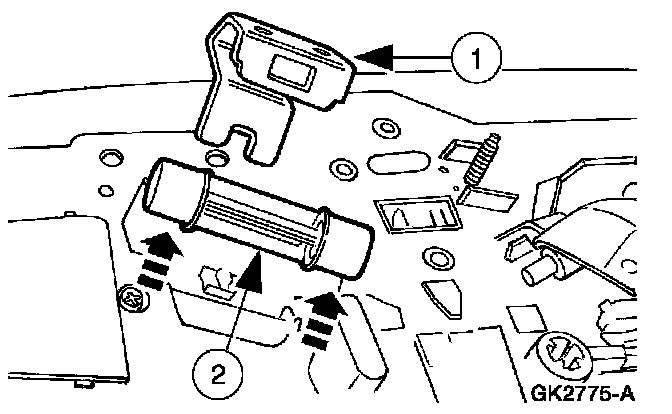 1

2

GK2775-A