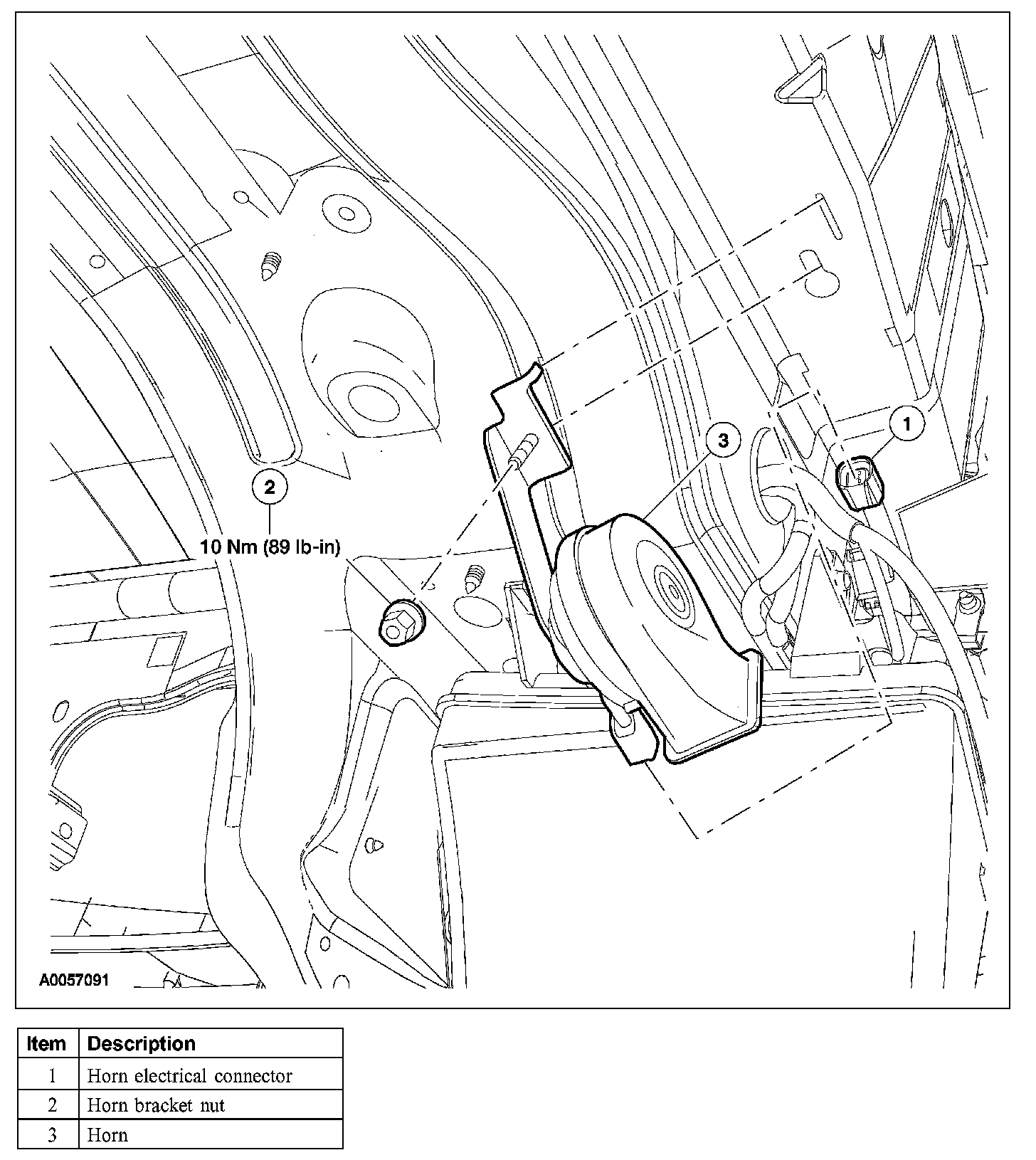 1

3

2

10 Nm (89 lb-in)

A0057091

| Item | Description |
|---|---|
| 1 | Horn electrical connector |
| 2 | Horn bracket nut |
| 3 | Horn |