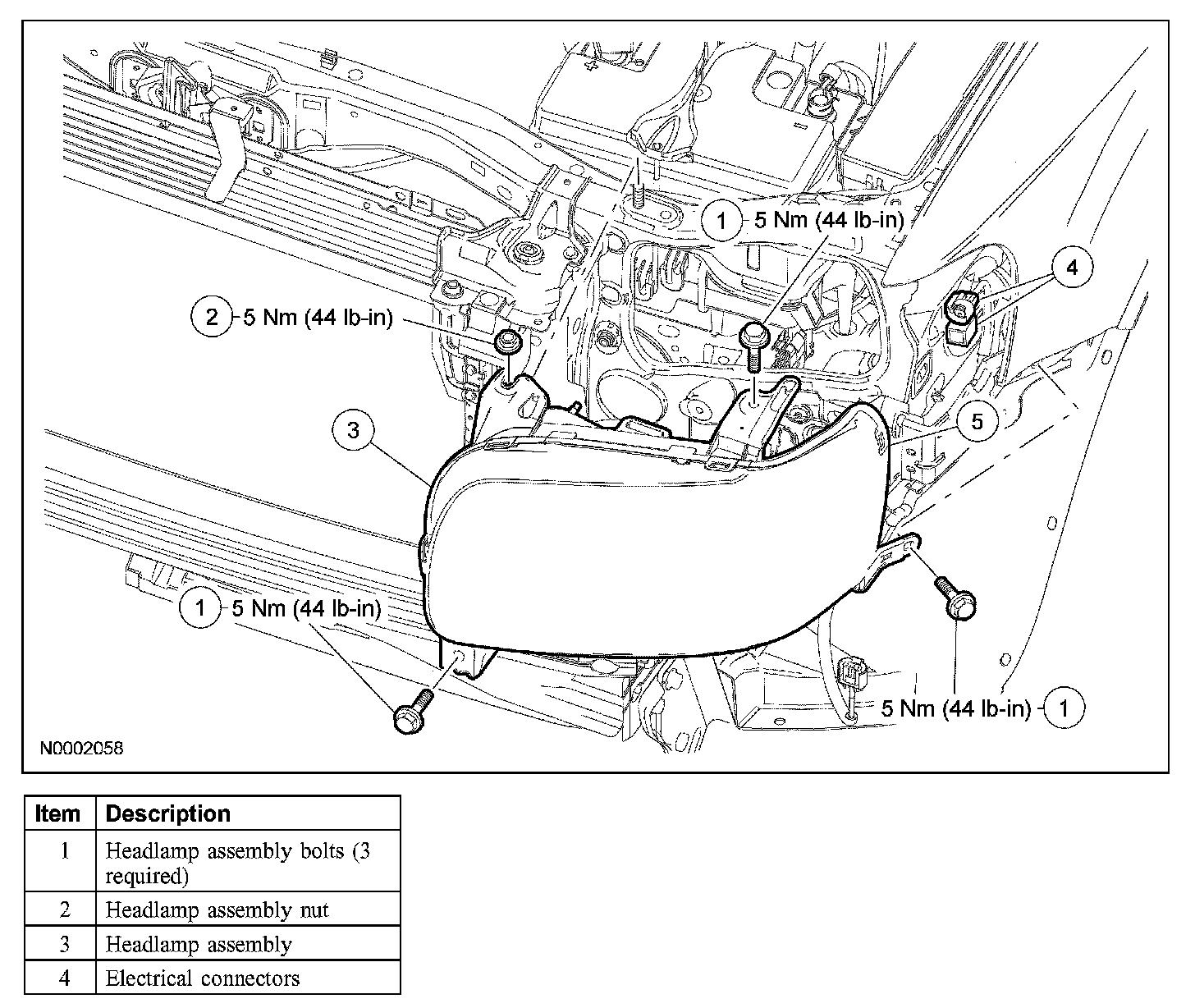 1 5 Nm (44 lb-in)

4

2 5 Nm (44 lb-in)

3

5

1 5 Nm (44 lb-in)

5 Nm (44 lb-in) 1

N0002058

| Item | Description |
|---|---|
| 1 | Headlamp assembly bolts (3 required) |
| 2 | Headlamp assembly nut |
| 3 | Headlamp assembly |
| 4 | Electrical connectors |