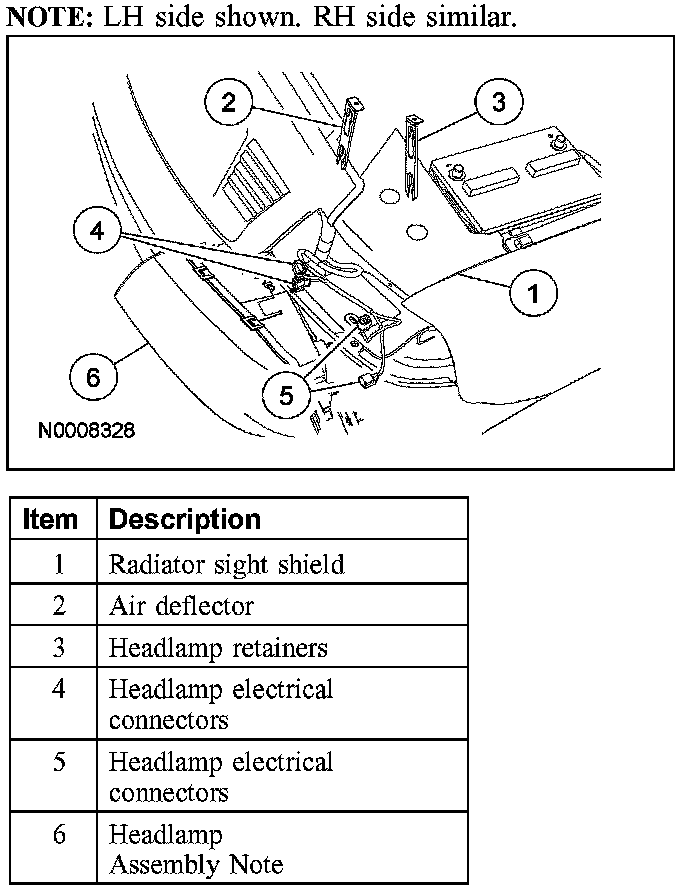 NOTE: LH side shown. RH side similar.

2
3
4
1
6
5
N0008328

| Item | Description |
|---|---|
| 1 | Radiator sight shield |
| 2 | Air deflector |
| 3 | Headlamp retainers |
| 4 | Headlamp electrical connectors |
| 5 | Headlamp electrical connectors |
| 6 | Headlamp Assembly Note |