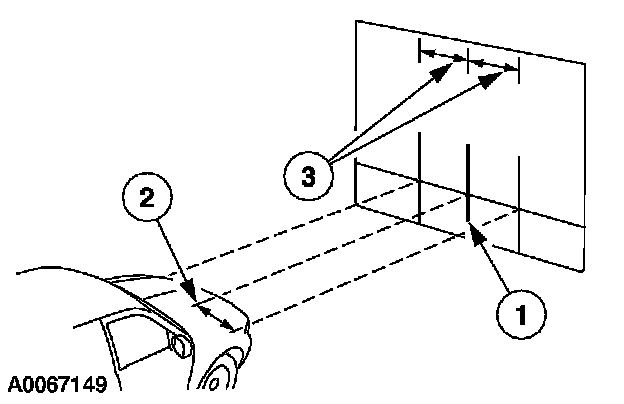 3

2

1

A0067149