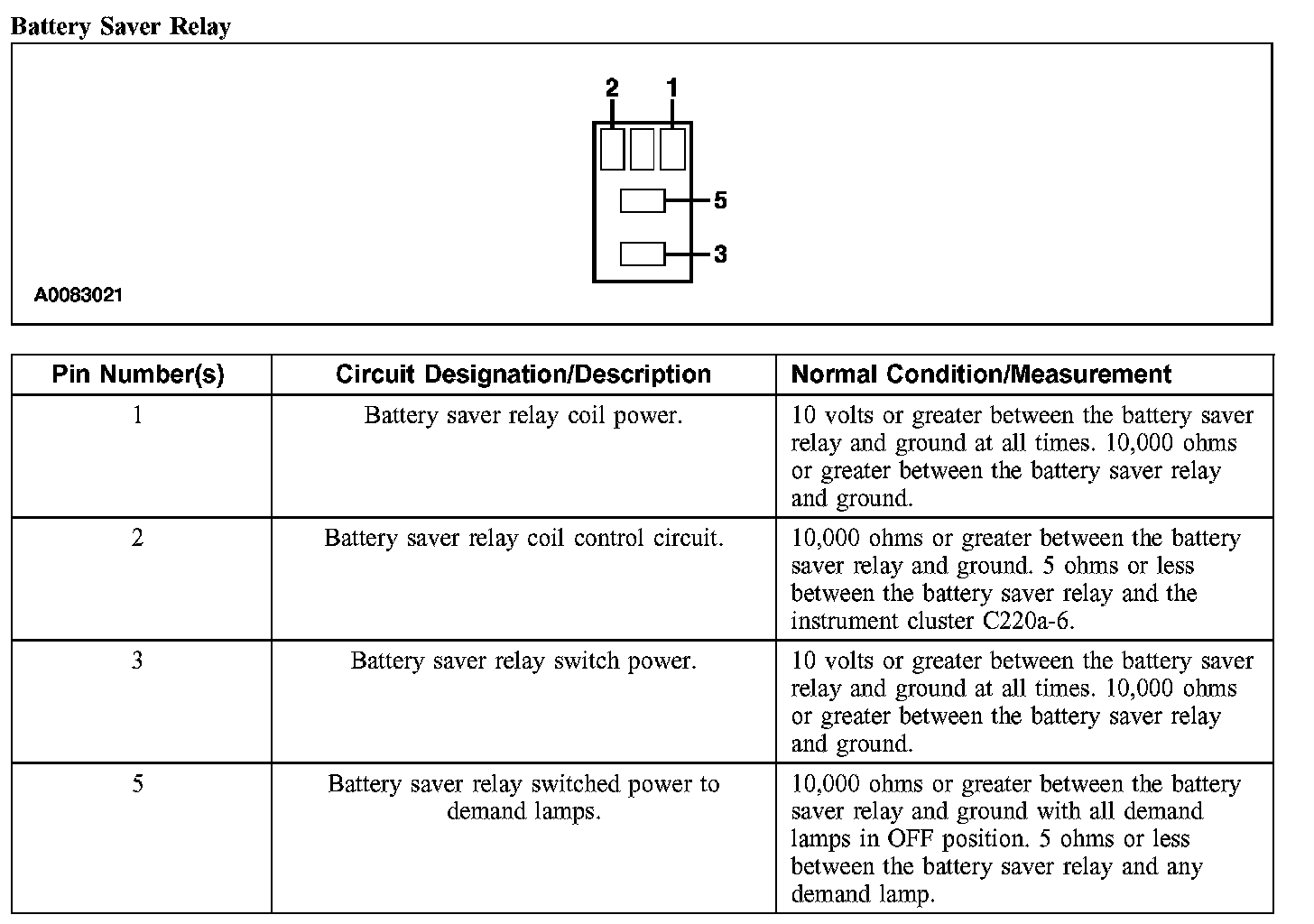 Battery Saver Relay

2 1
5
3

A0083021

| Pin Number(s) | Circuit Designation/Description | Normal Condition/Measurement |
|---|---|---|
| 1 | Battery saver relay coil power. | 10 volts or greater between the battery saver relay and ground at all times. 10,000 ohms or greater between the battery saver relay and ground. |
| 2 | Battery saver relay coil control circuit. | 10,000 ohms or greater between the battery saver relay and ground. 5 ohms or less between the battery saver relay and the instrument cluster C220a-6. |
| 3 | Battery saver relay switch power. | 10 volts or greater between the battery saver relay and ground at all times. 10,000 ohms or greater between the battery saver relay and ground. |
| 5 | Battery saver relay switched power to demand lamps. | 10,000 ohms or greater between the battery saver relay and ground with all demand lamps in OFF position. 5 ohms or less between the battery saver relay and any demand lamp. |