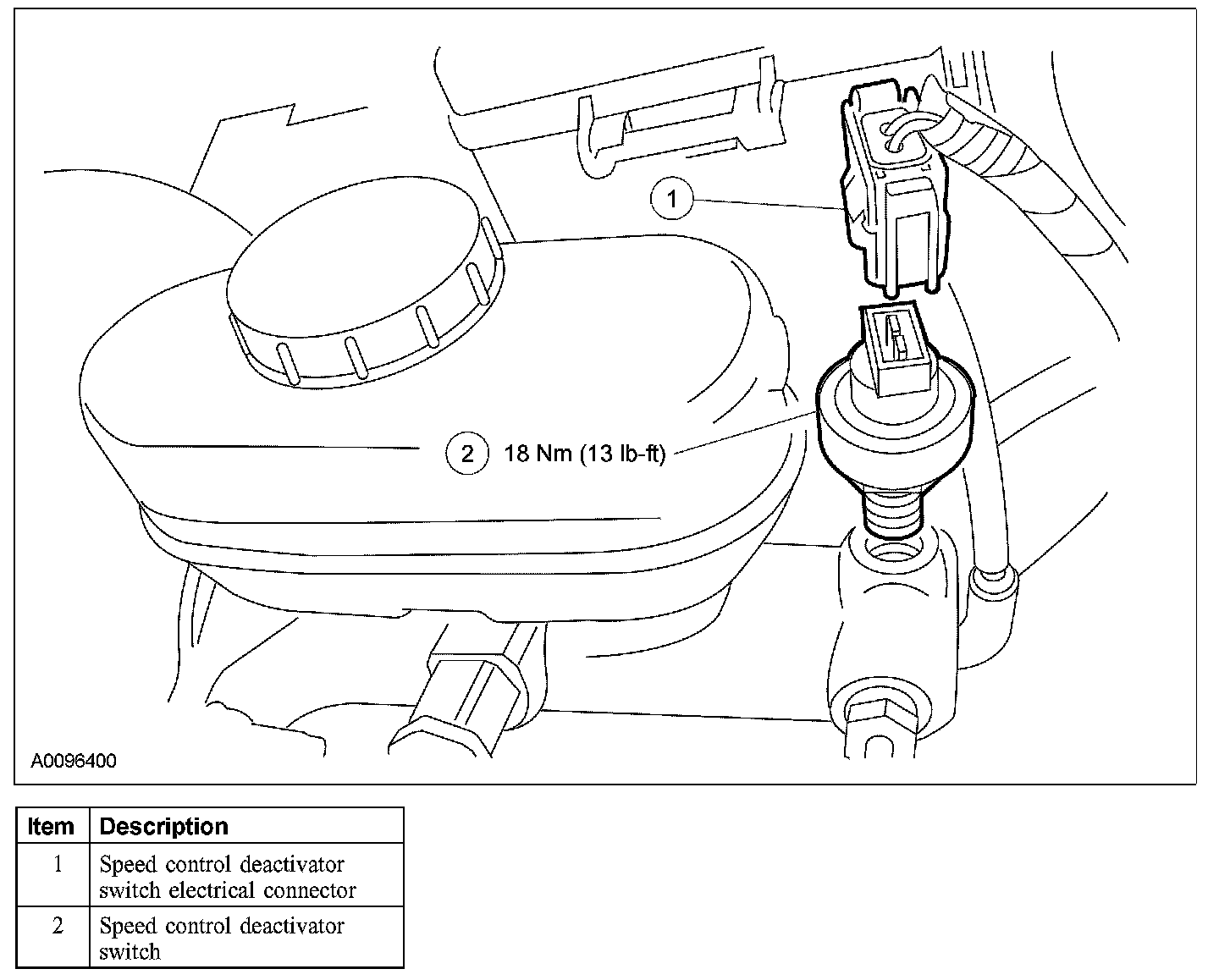 1

2 18 Nm (13 lb-ft)

A0096400

| Item | Description |
|---|---|
| 1 | Speed control deactivator switch electrical connector |
| 2 | Speed control deactivator switch |