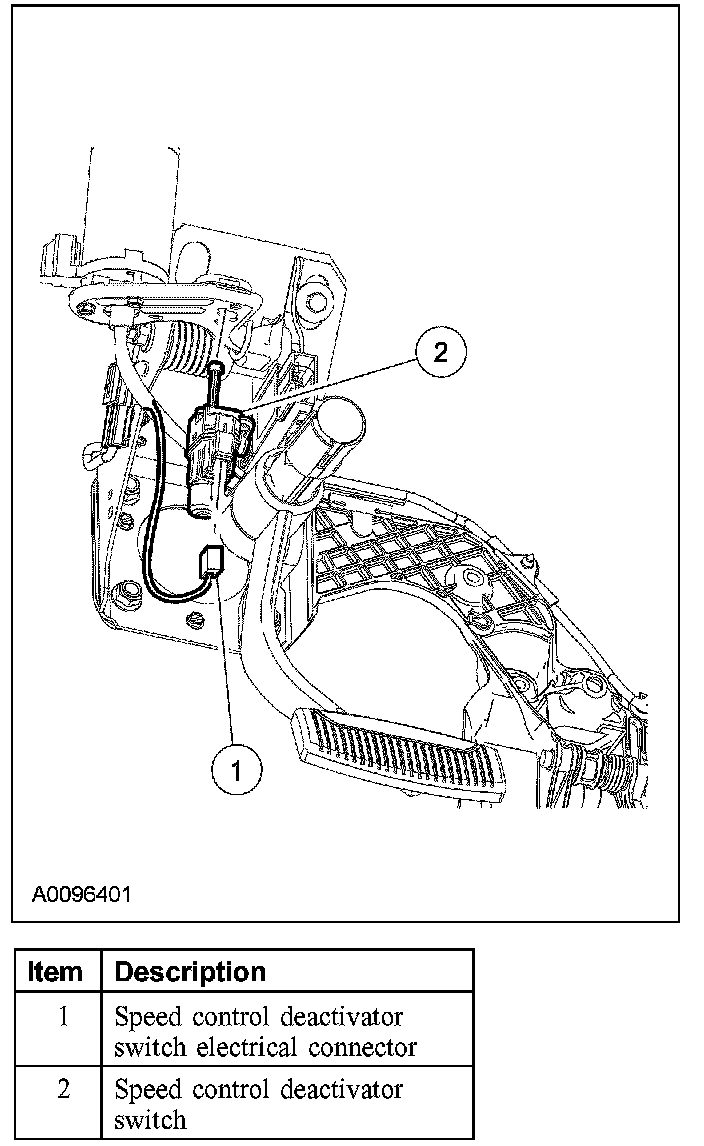 2

1

A0096401

| Item | Description |
|---|---|
| 1 | Speed control deactivator switch electrical connector |
| 2 | Speed control deactivator switch |