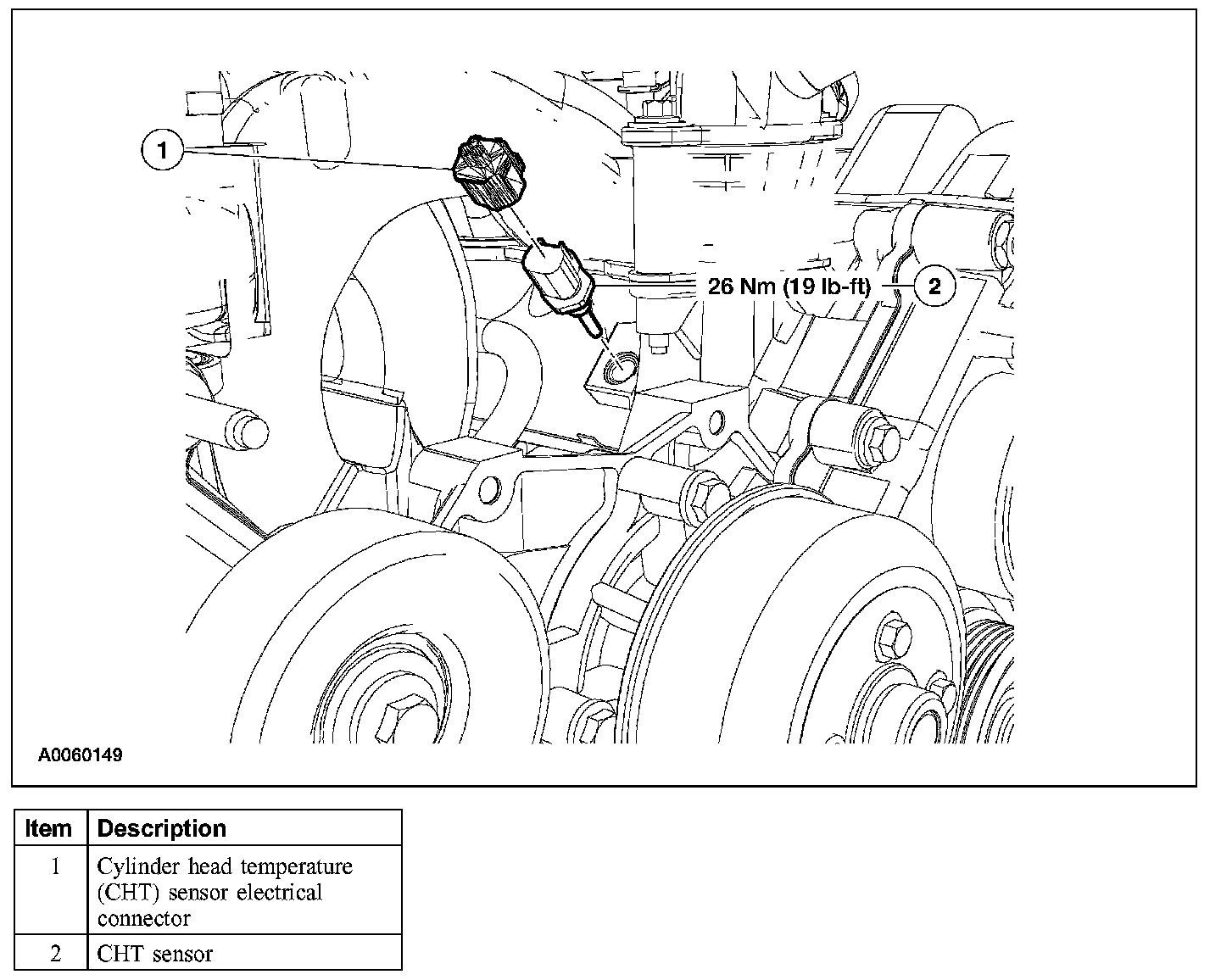 1

26 Nm (19 lb-ft)

2

A0060149

| Item | Description |
|---|---|
| 1 | Cylinder head temperature (CHT) sensor electrical connector |
| 2 | CHT sensor |