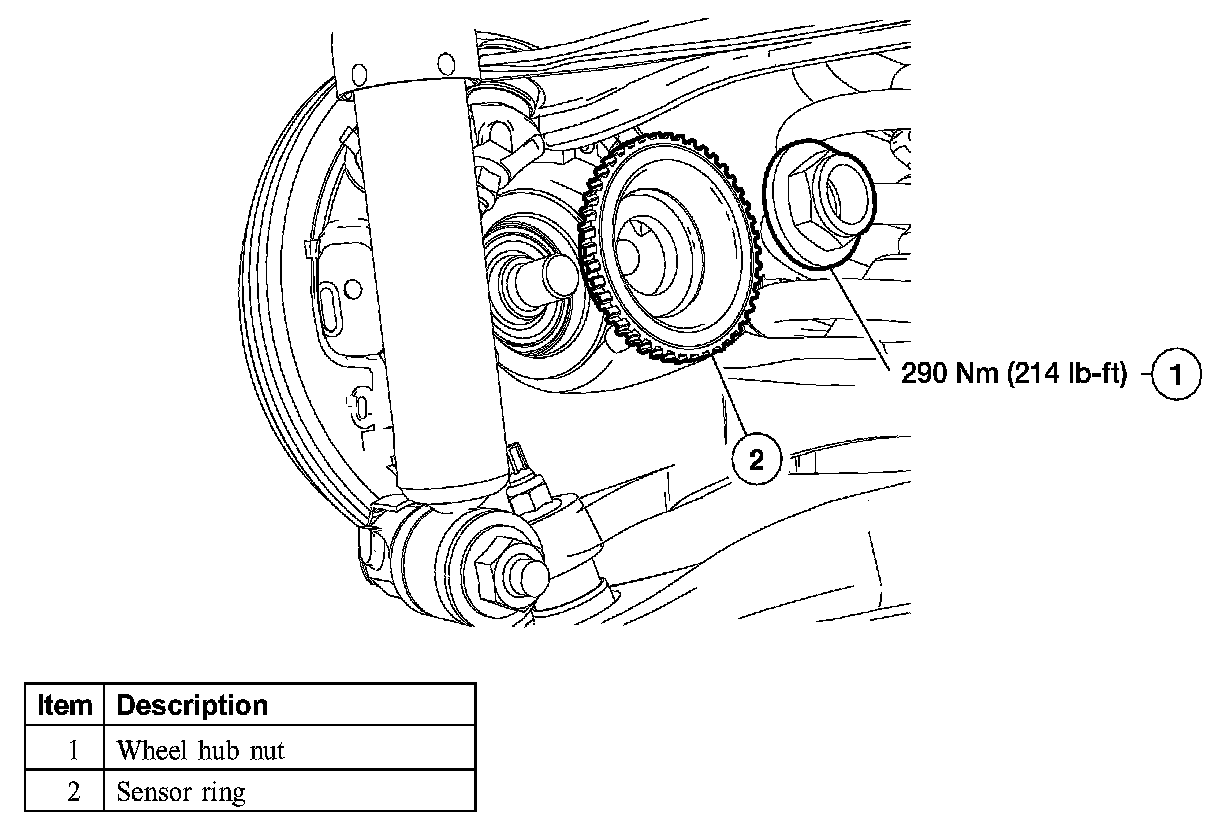 290 Nm (214 lb-ft) 1

2

| Item | Description |
|---|---|
| 1 | Wheel hub nut |
| 2 | Sensor ring |