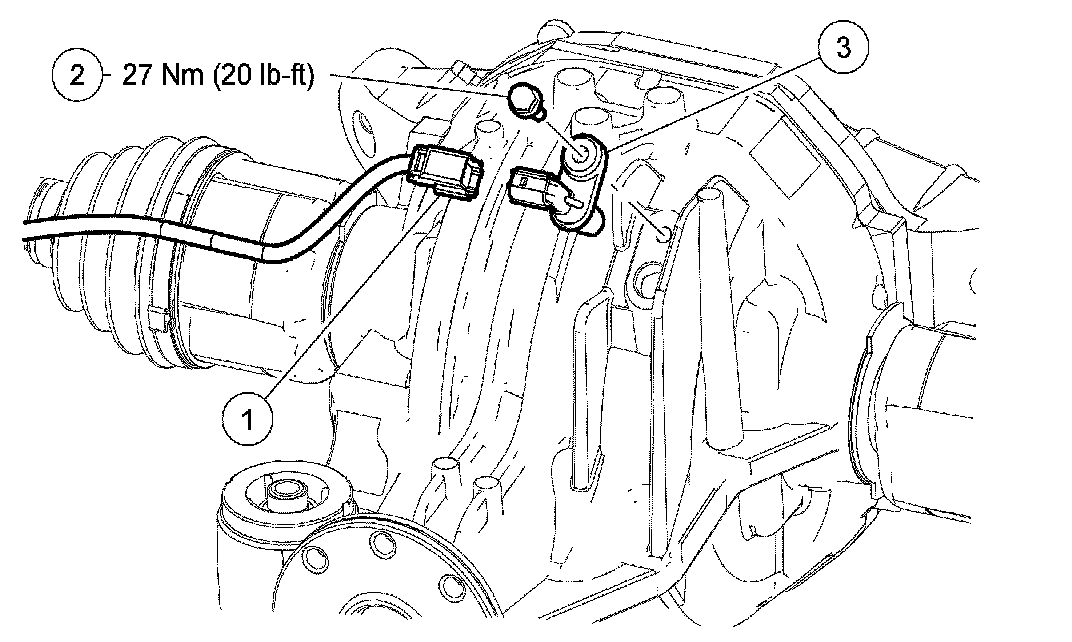 2 27 Nm (20 lb-ft)
3
1