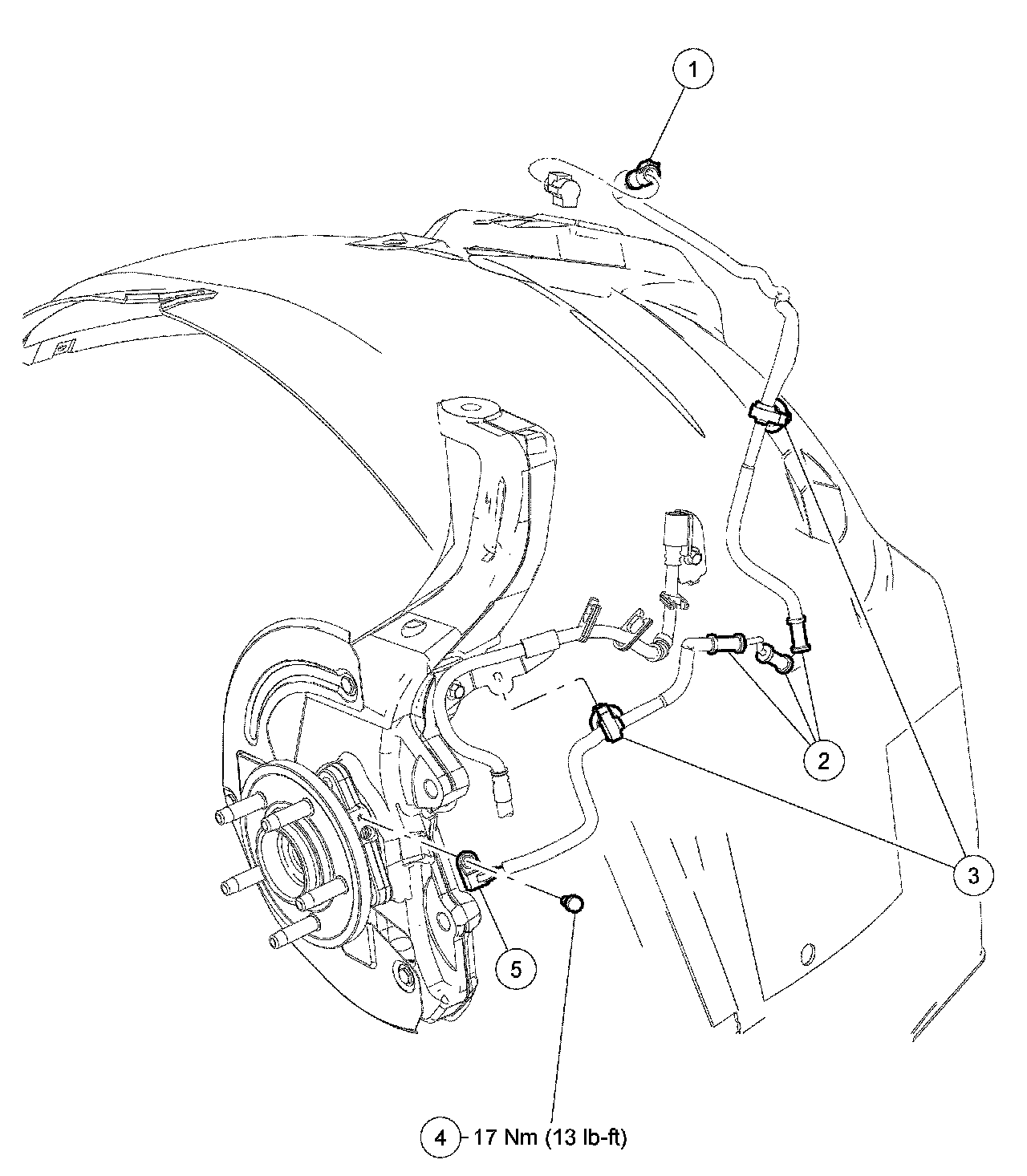 1

2

3

5

4 - 17 Nm (13 lb-ft)