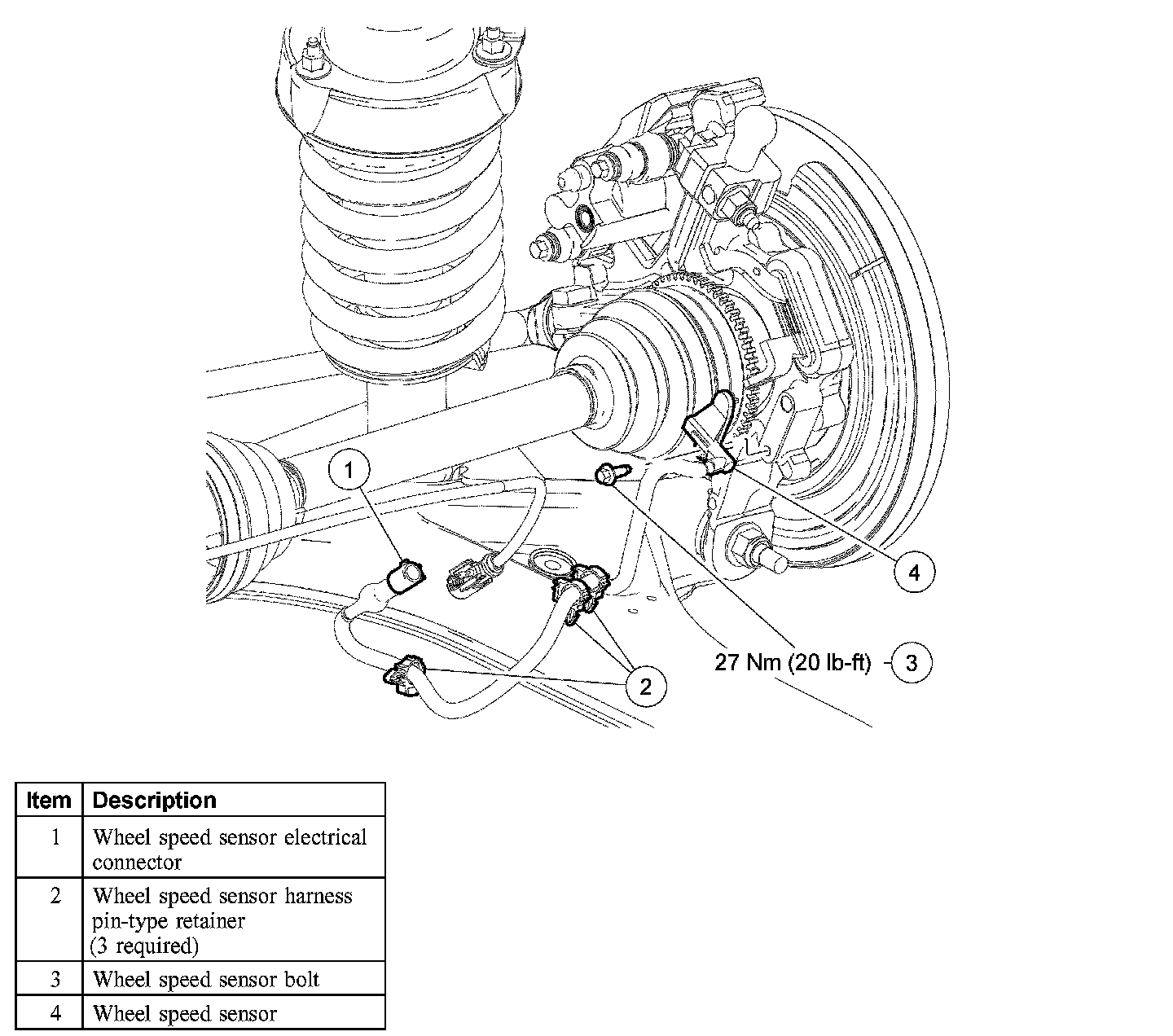 1

4

27 Nm (20 lb-ft) 3

2

| Item | Description |
|---|---|
| 1 | Wheel speed sensor electrical connector |
| 2 | Wheel speed sensor harness pin-type retainer (3 required) |
| 3 | Wheel speed sensor bolt |
| 4 | Wheel speed sensor |